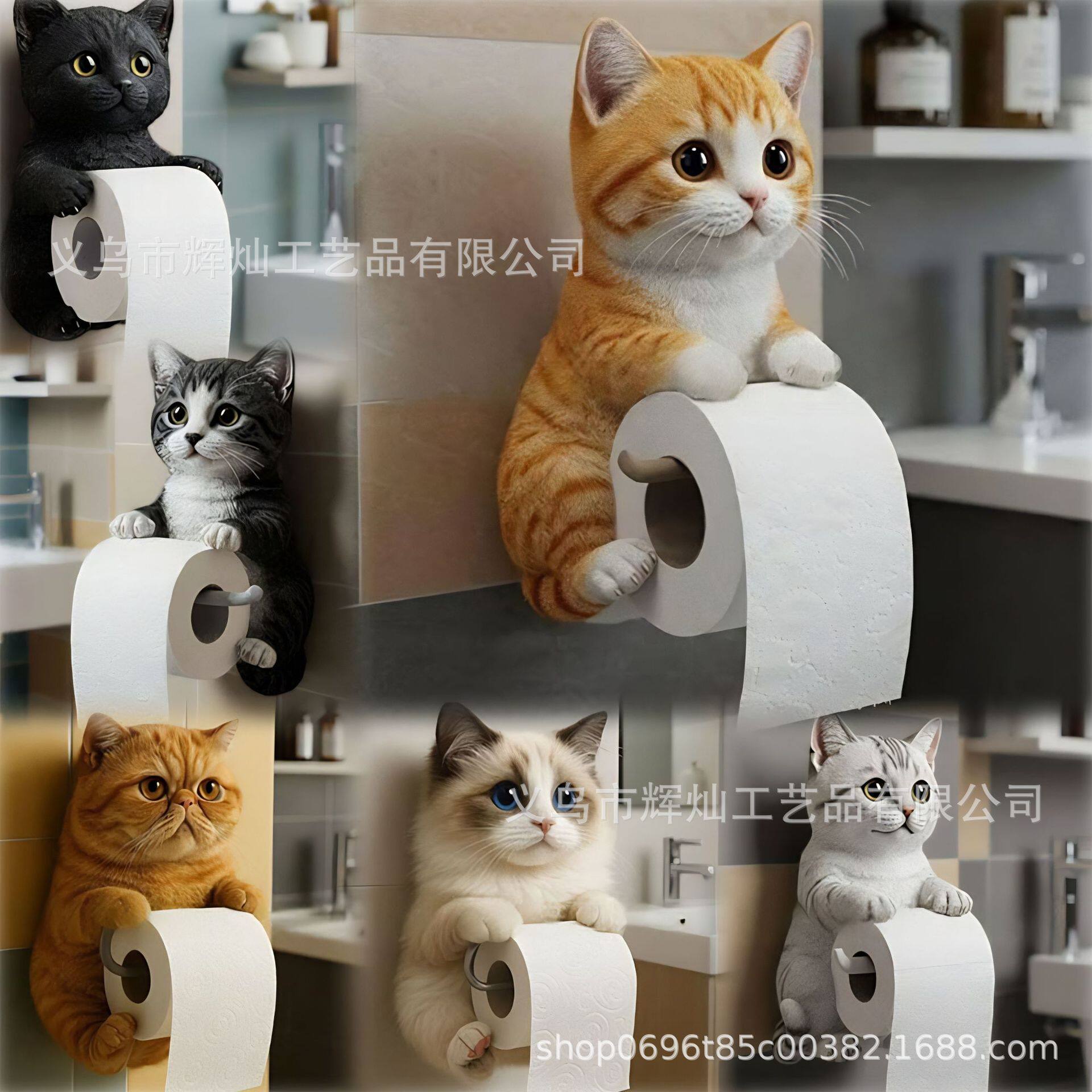 义乌市辉灿工艺品有限公司

义乌市辉灿工艺品有限公司

shop0696t85c00382.1688.com