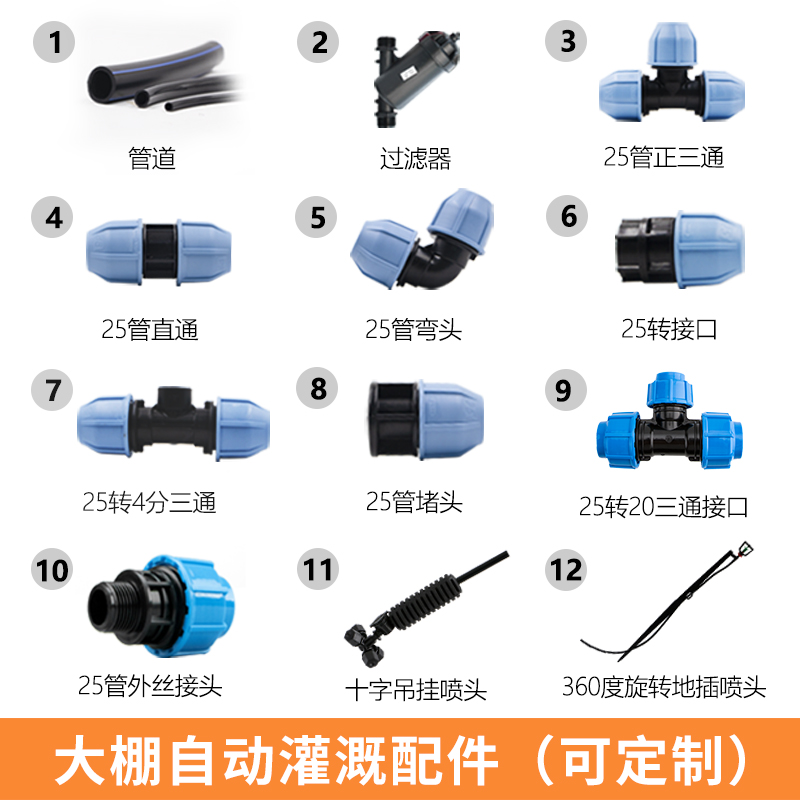 1
管道

2
过滤器

3
25管正三通

4
25管直通

5
25管弯头

6
25转接口

7
25转4分三通

8
25管堵头

9
25转20三通接口

10
25管外丝接头

11
十字吊挂喷头

12
360度旋转地插喷头

大棚自动灌溉配件（可定制）