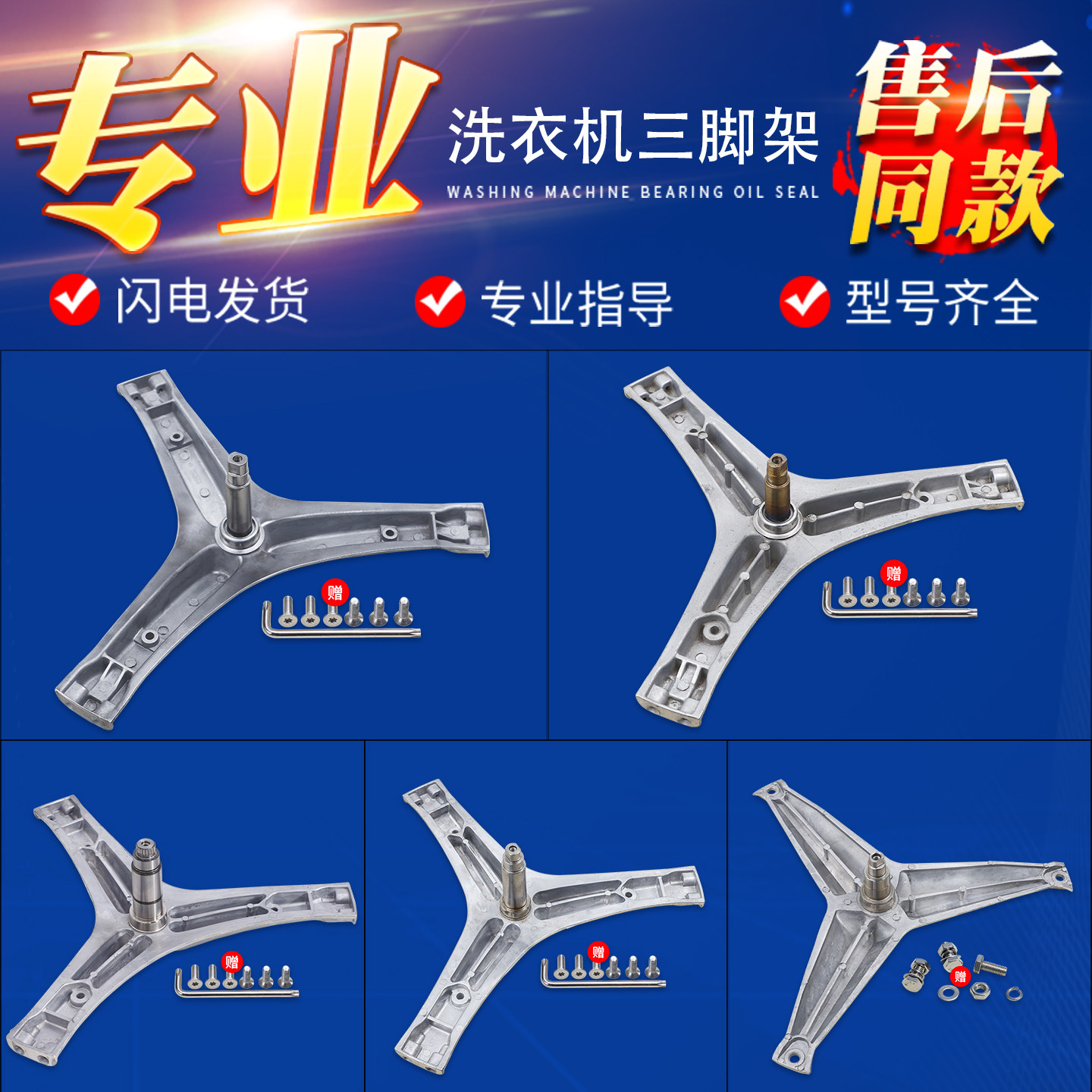 专业

洗衣机三脚架
WASHING MACHINE BEARING OIL SEAL

售后同款

闪电发货
专业指导
型号齐全

赠

赠

赠

赠

赠