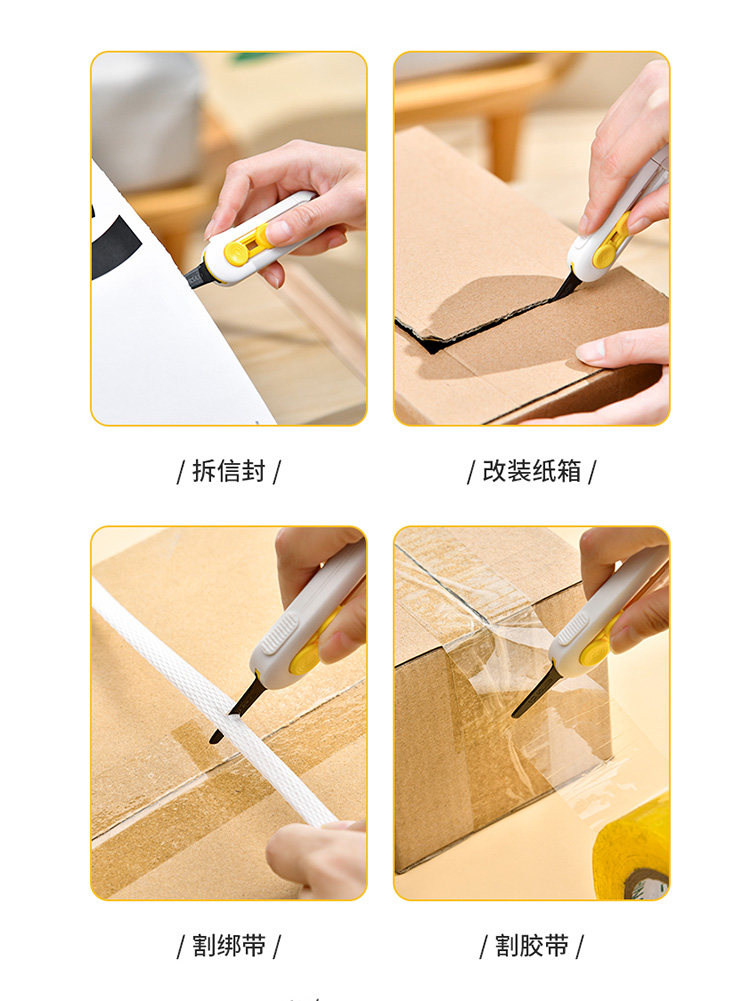 / 拆信封 /

/ 改装纸箱 /

/ 割绑带 /

/ 割胶带 /