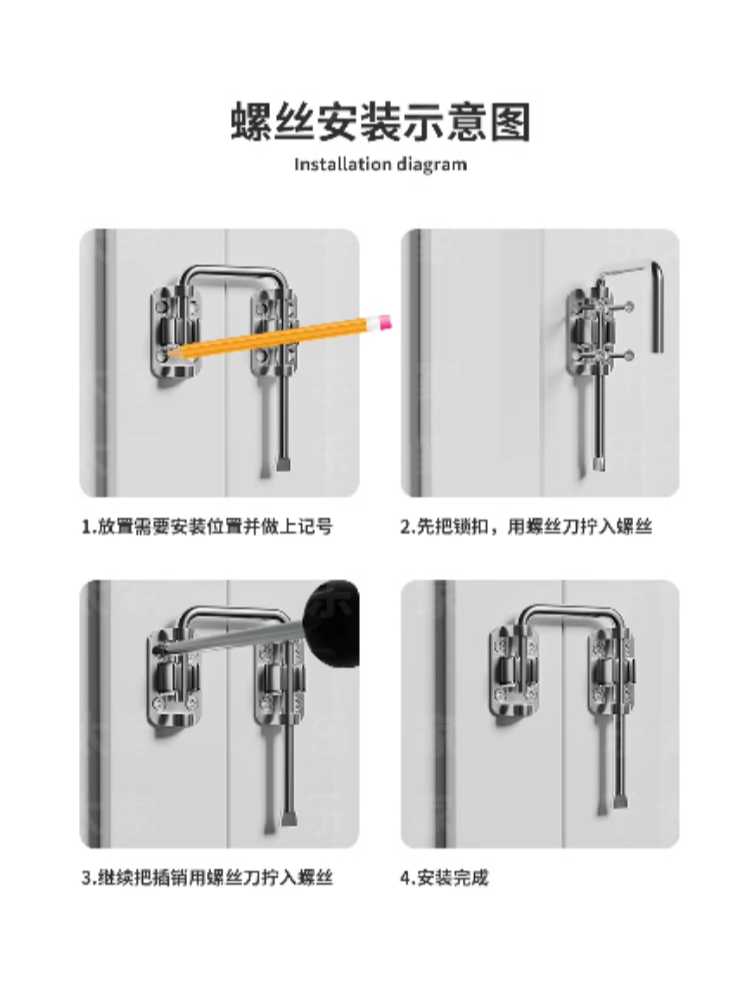 螺丝安装示意图

Installation diagram

1.放置需要安装位置并做上记号

2.先把锁扣，用螺丝刀拧入螺丝

3.继续把插销用螺丝刀拧入螺丝

4.安装完成