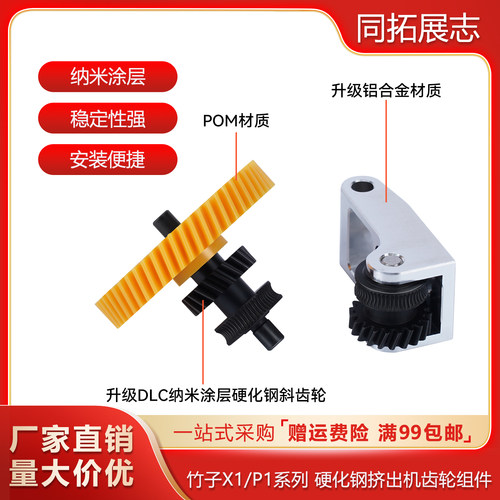 同拓展志

纳米涂层

稳定性强

安装便捷

POM材质

升级铝合金材质

升级DLC纳米涂层硬化钢斜齿轮

厂家直销
量大价优

一站式采购「赠运费险 满99包邮」

竹子X1/P1系列 硬化钢挤出机齿轮组件