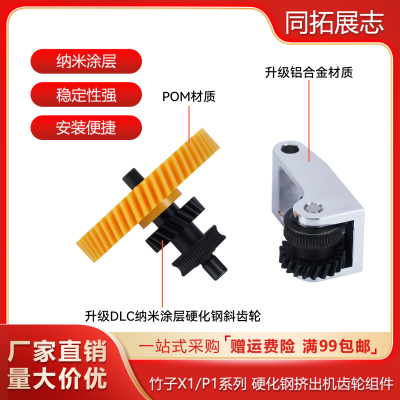 同拓展志

纳米涂层

稳定性强

安装便捷

POM材质

升级铝合金材质

升级DLC纳米涂层硬化钢斜齿轮

厂家直销
量大价优

一站式采购「赠运费险 满99包邮」

竹子X1/P1系列 硬化钢挤出机齿轮组件