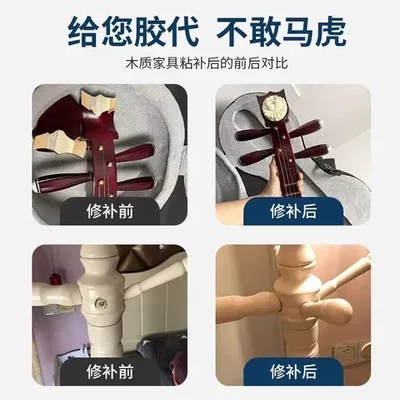 给您胶代 不敢马虎

木质家具粘补后的前后对比

修补前

修补后

修补前

修补后