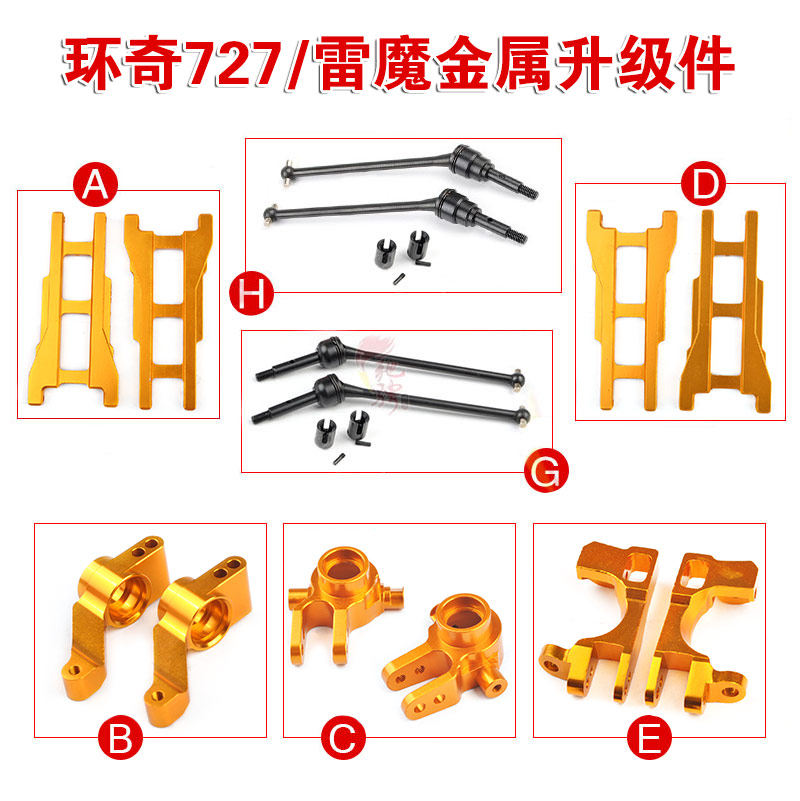 环奇727/雷魔金属升级件

A

H

D

G

B

C

E