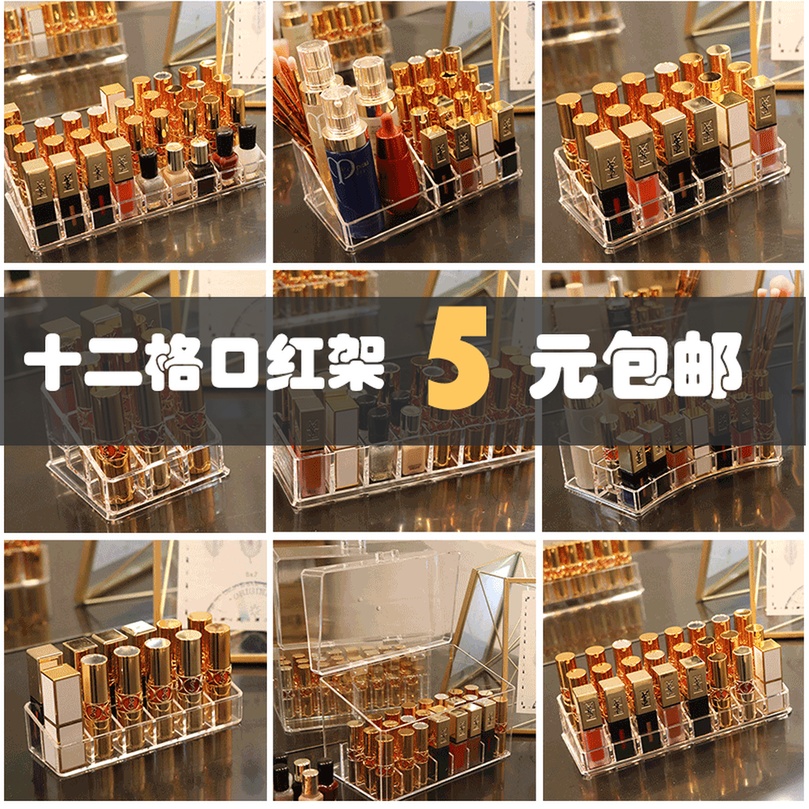 十二格口红架 5 元包邮