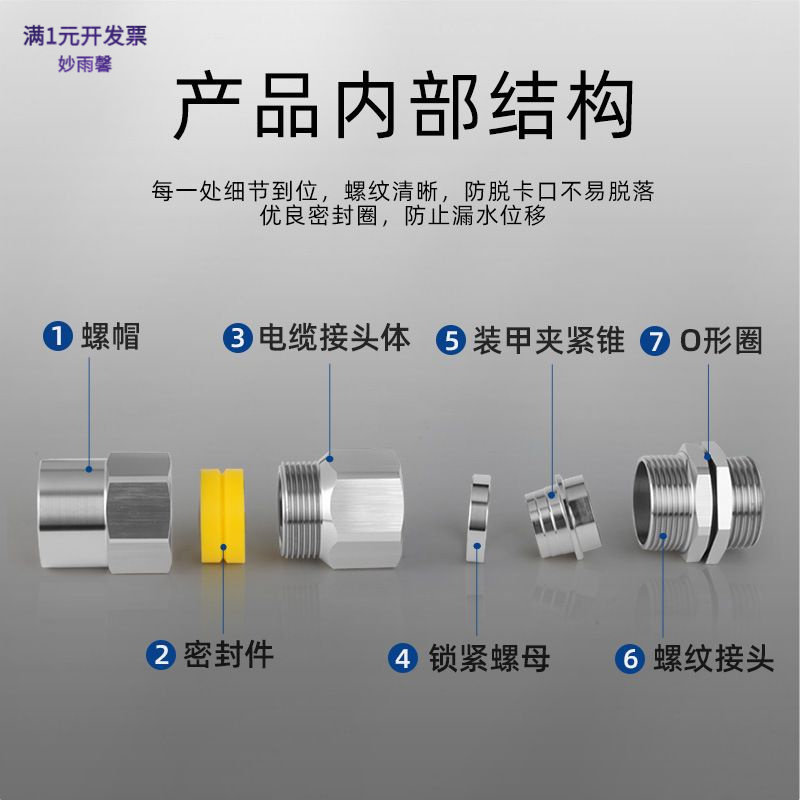 满1元开发票
妙雨馨

产品内部结构

每一处细节到位，螺纹清晰，防脱卡口不易脱落
优良密封圈，防止漏水位移

1 螺帽
3 电缆接头体
5 装甲夹紧锥
7 O形圈

2 密封件
4 锁紧螺母
6 螺纹接头