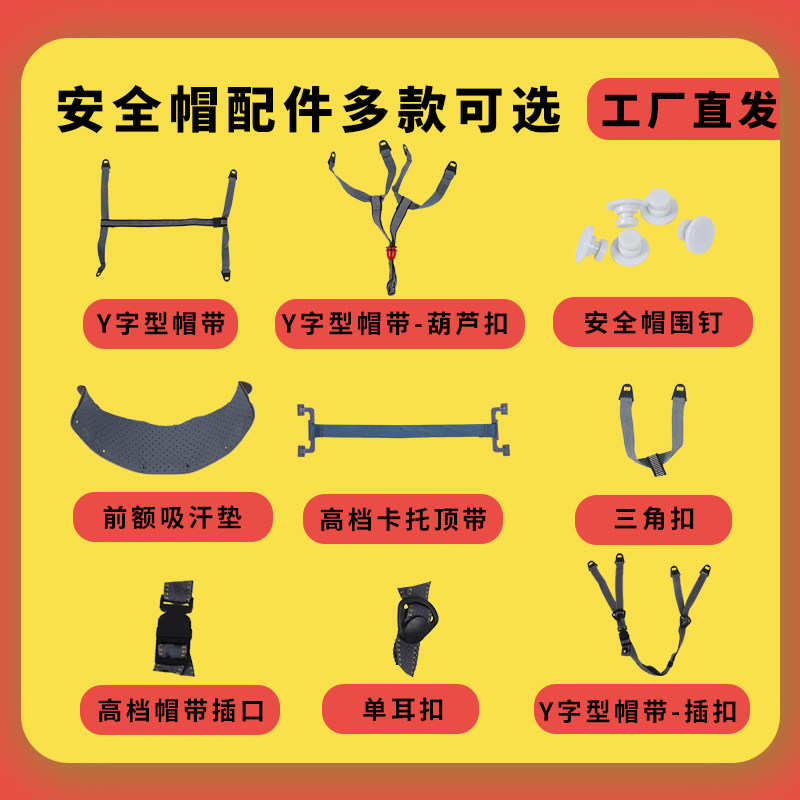 安全帽配件多款可选

工厂直发

Y字型帽带

Y字型帽带-葫芦扣

安全帽围钉

前额吸汗垫

高档卡托顶带

三角扣

高档帽带插口

单耳扣

Y字型帽带-插扣