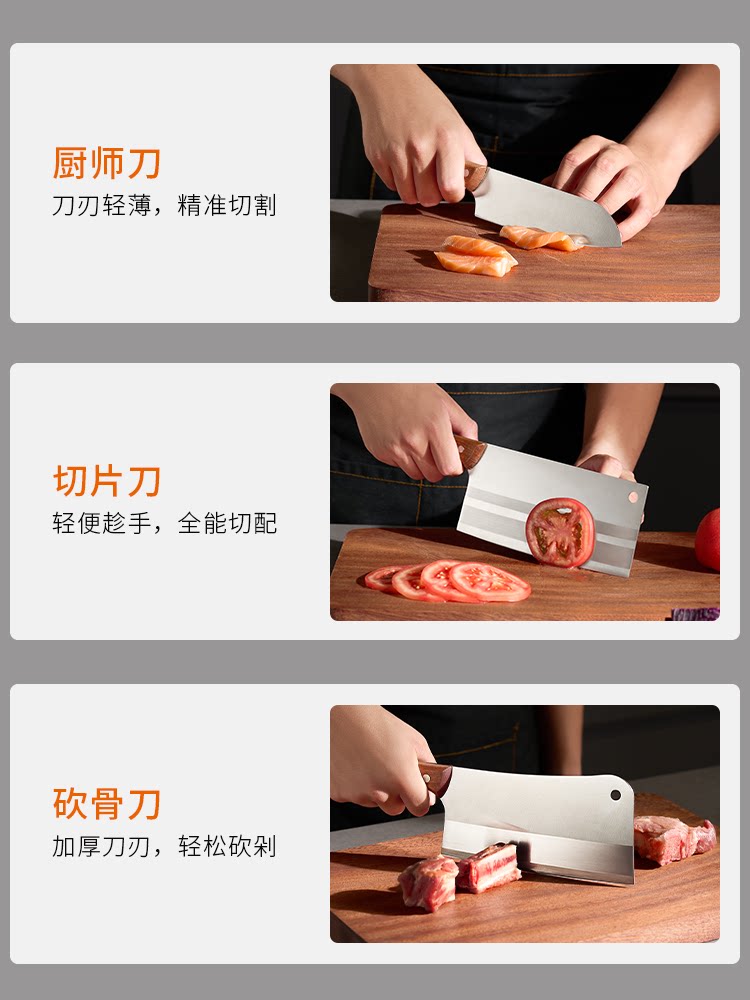 厨师刀
刀刃轻薄，精准切割

切片刀
轻便趁手，全能切配

砍骨刀
加厚刀刃，轻松砍剁