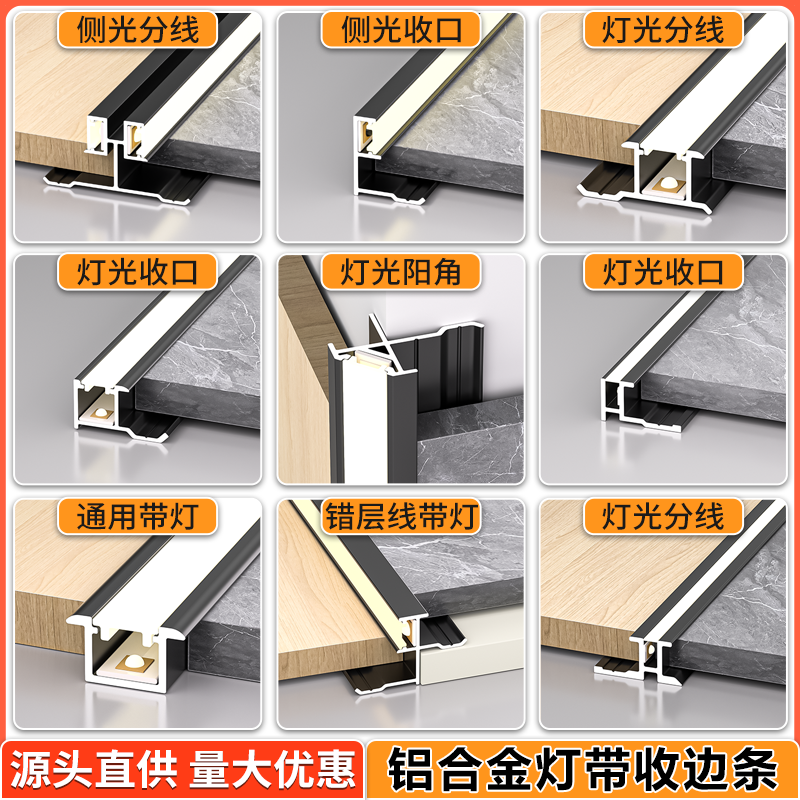 侧光分线

侧光收口

灯光分线

灯光收口

灯光阳角

灯光收口

通用带灯

错层线带灯

灯光分线

源头直供 量大优惠

铝合金灯带收边条