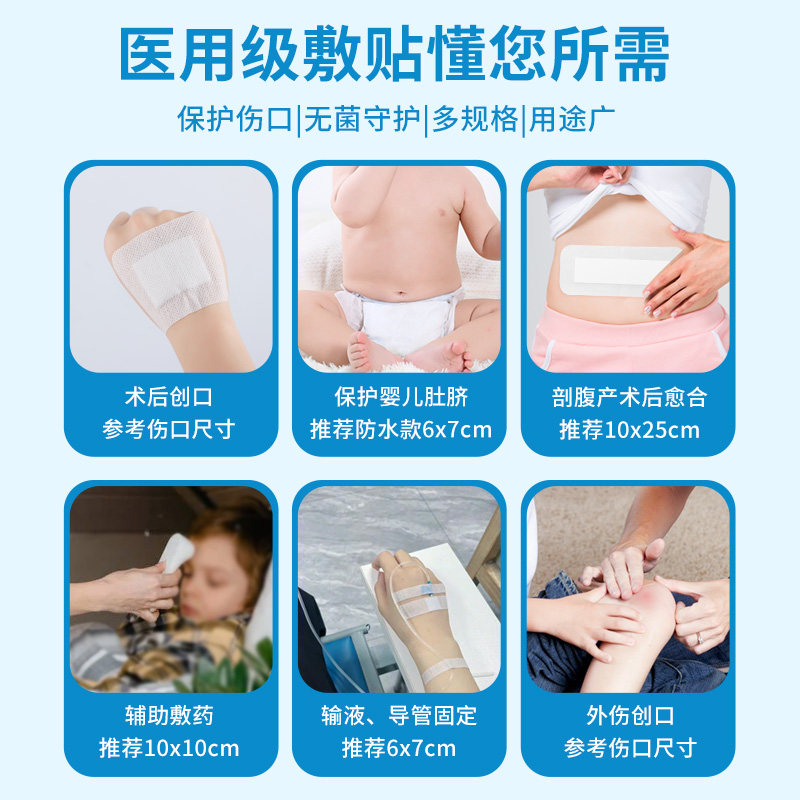 医用级敷贴懂您所需

保护伤口|无菌守护|多规格|用途广

术后创口
参考伤口尺寸

保护婴儿肚脐
推荐防水款6x7cm

剖腹产术后愈合
推荐10x25cm

辅助敷药
推荐10x10cm

输液、导管固定
推荐6x7cm

外伤创口
参考伤口尺寸