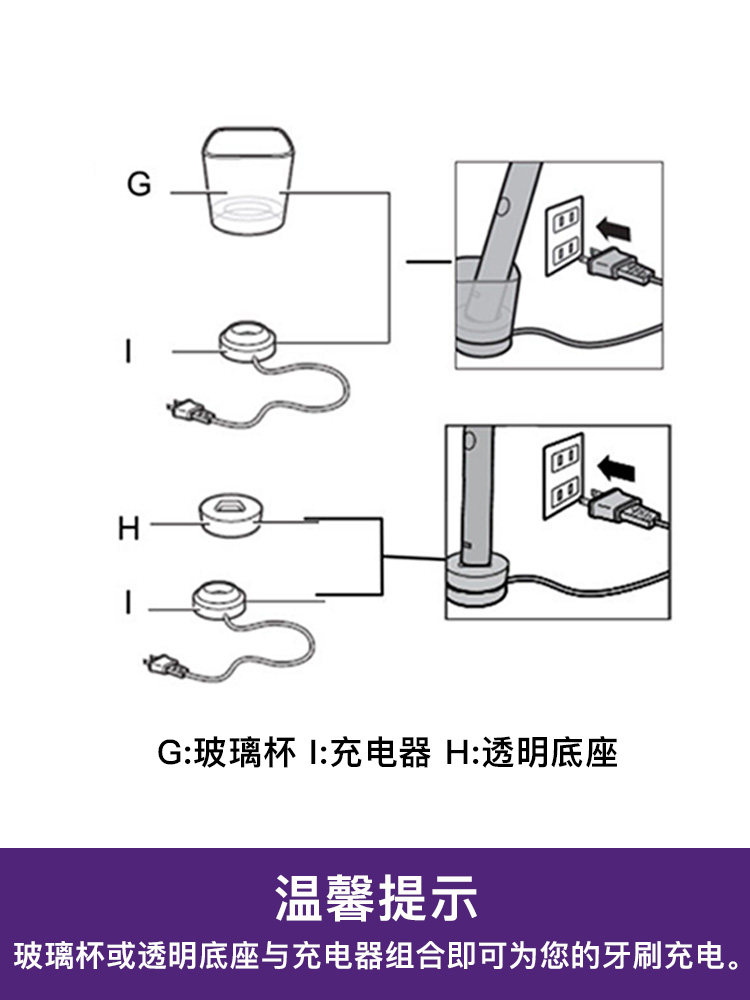 G

I

H

I

G:玻璃杯 I:充电器 H:透明底座

温馨提示

玻璃杯或透明底座与充电器组合即可为您的牙刷充电。