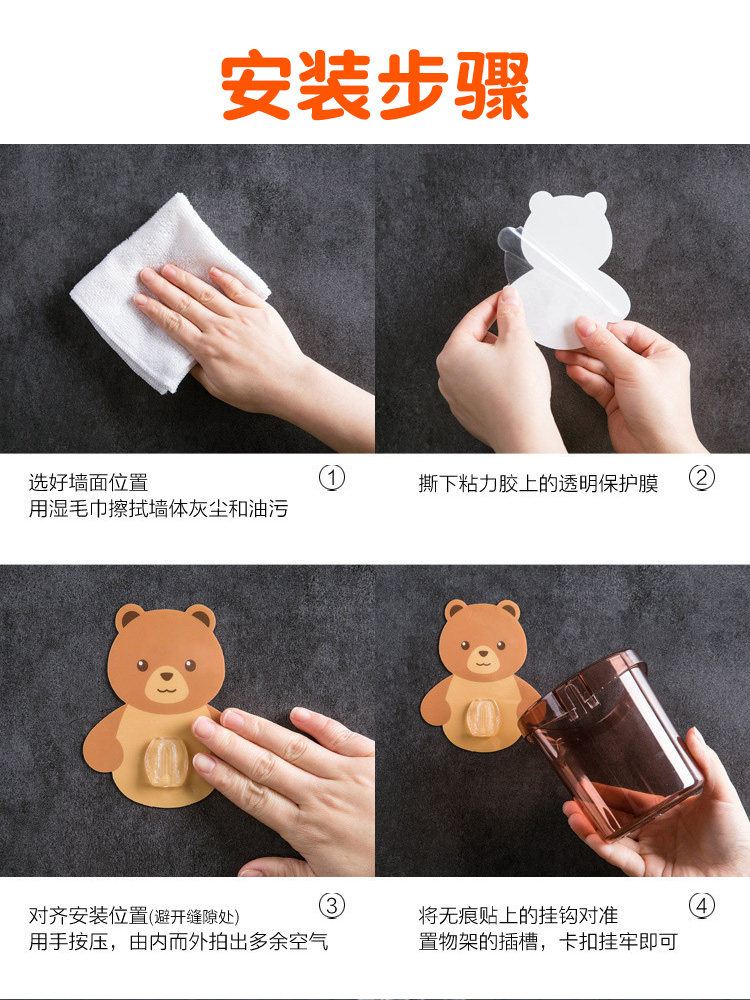 安装步骤

选好墙面位置
用湿毛巾擦拭墙体灰尘和油污
①

撕下粘力胶上的透明保护膜
②

对齐安装位置(避开缝隙处)
用手按压，由内而外拍出多余空气
③

将无痕贴上的挂钩对准
置物架的插槽，卡扣挂牢即可
④