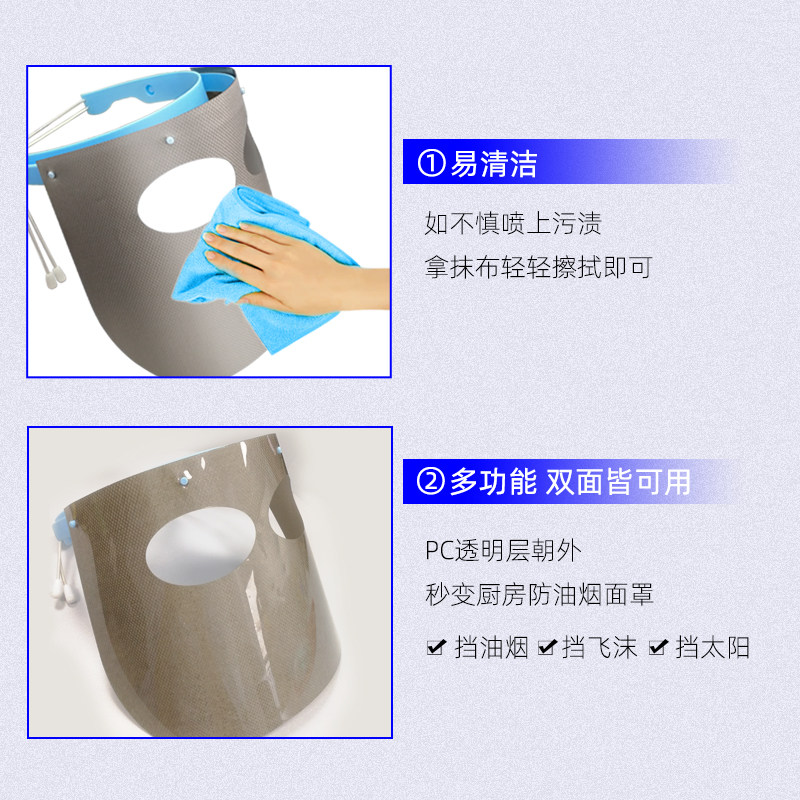 ①易清洁

如不慎喷上污渍
拿抹布轻轻擦拭即可

②多功能 双面皆可用

PC透明层朝外
秒变厨房防油烟面罩

☑ 挡油烟 ☑ 挡飞沫 ☑ 挡太阳