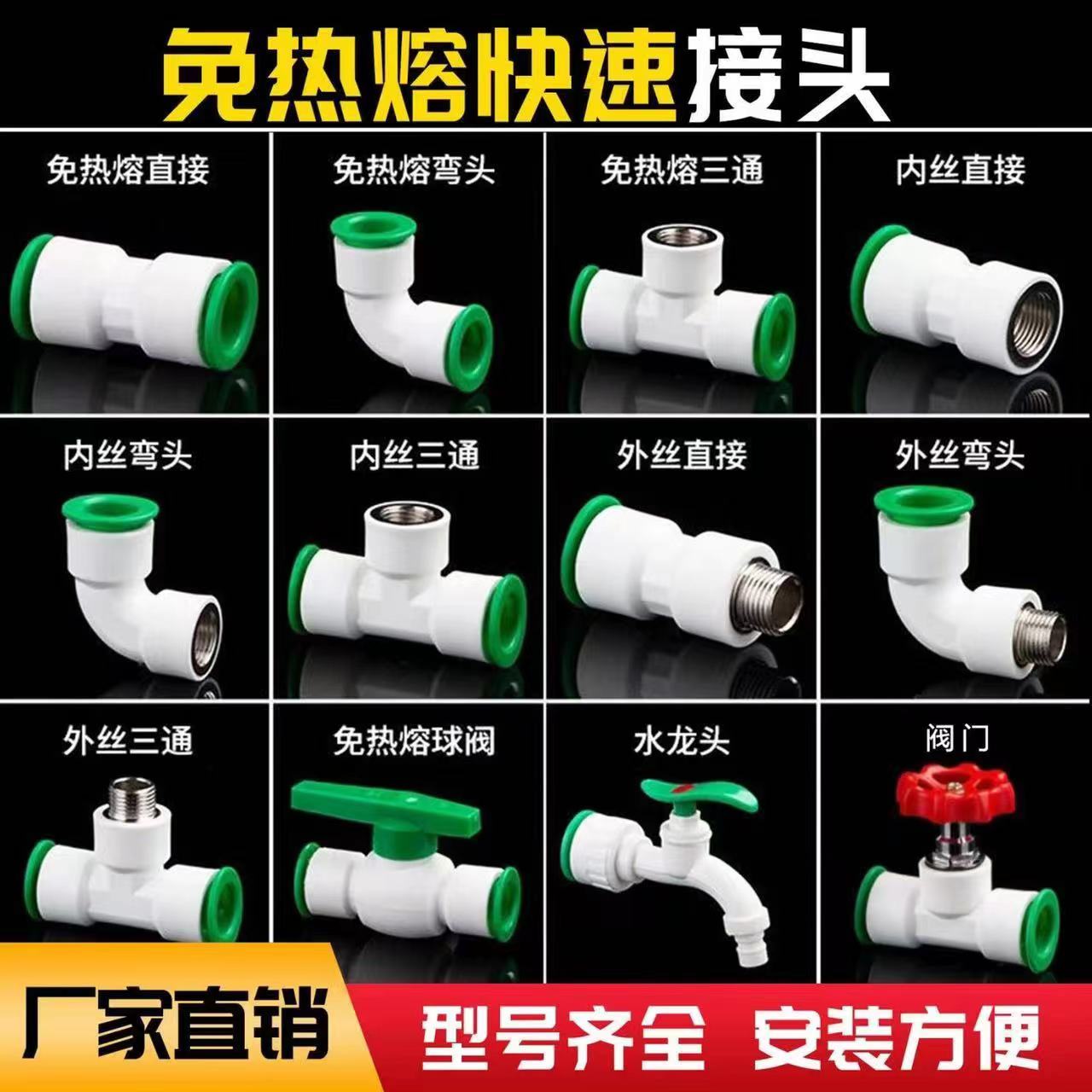 免热熔快速接头

免热熔直接

免热熔弯头

免热熔三通

内丝直接

内丝弯头

内丝三通

外丝直接

外丝弯头

外丝三通

免热熔球阀

水龙头

阀门

厂家直销

型号齐全 安装方便