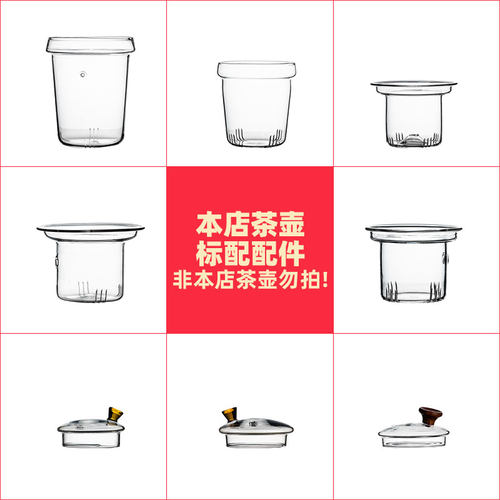 本店茶壶
标配配件
非本店茶壶勿拍!