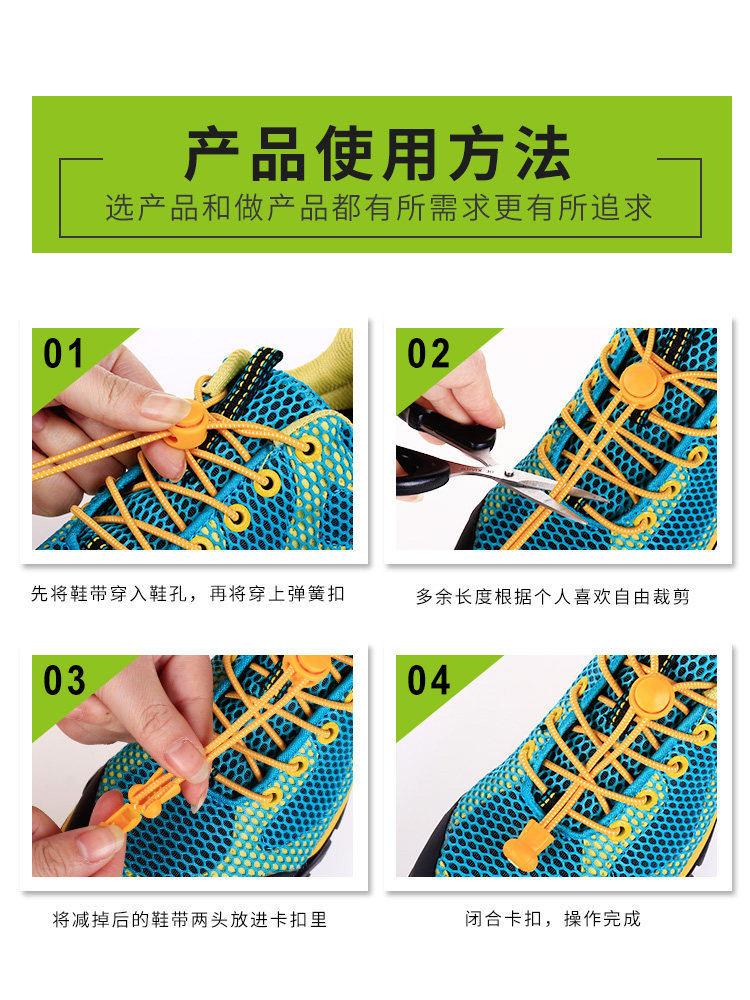 产品使用方法

选产品和做产品都有所需求更有所追求

01

先将鞋带穿入鞋孔，再将穿上弹簧扣

02

多余长度根据个人喜欢自由裁剪

03

将减掉后的鞋带两头放进卡扣里

04

闭合卡扣，操作完成