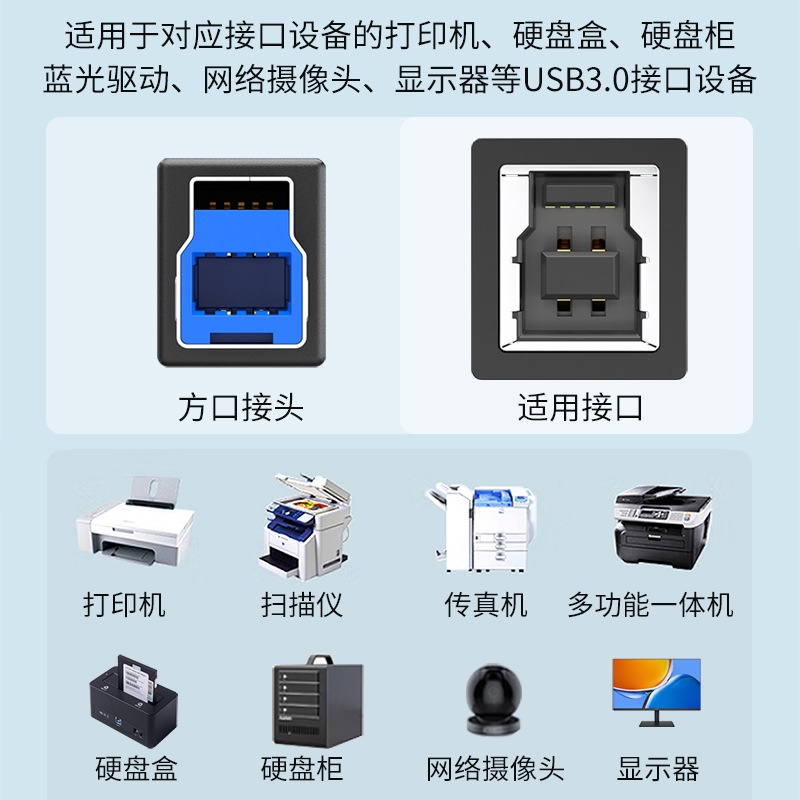 适用于对应接口设备的打印机、硬盘盒、硬盘柜
蓝光驱动、网络摄像头、显示器等USB3.0接口设备

方口接头

适用接口

打印机

扫描仪

传真机

多功能一体机

硬盘盒

硬盘柜

网络摄像头

显示器