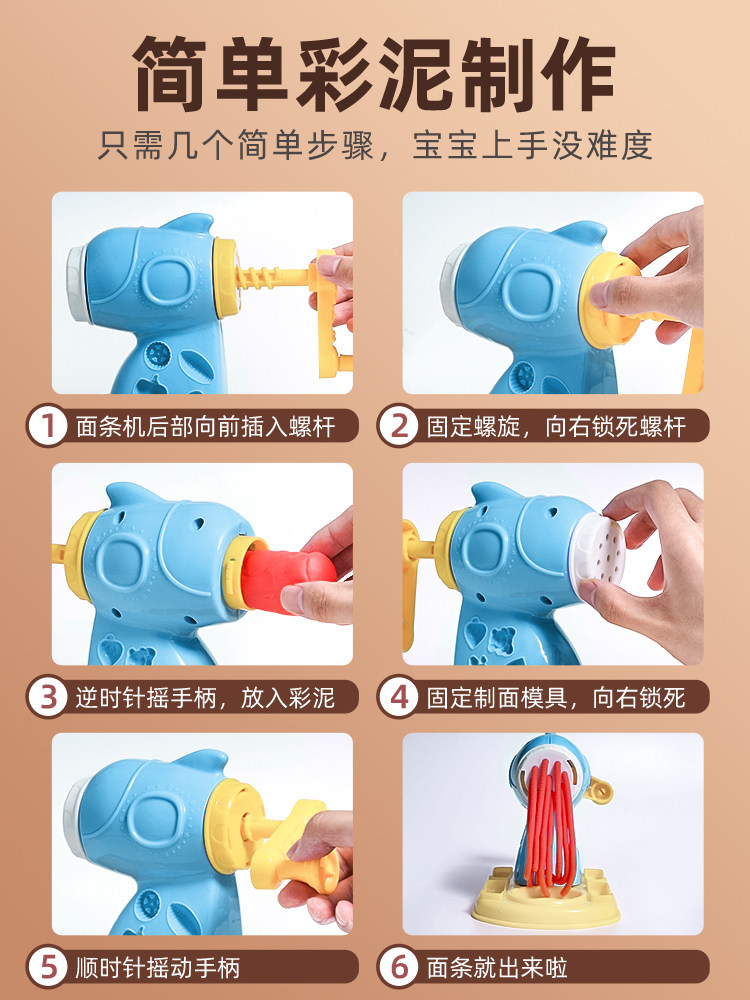 简单彩泥制作

只需几个简单步骤，宝宝上手没难度

1 面条机后部向前插入螺杆

2 固定螺旋，向右锁死螺杆

3 逆时针摇手柄，放入彩泥

4 固定制面模具，向右锁死

5 顺时针摇动手柄

6 面条就出来啦