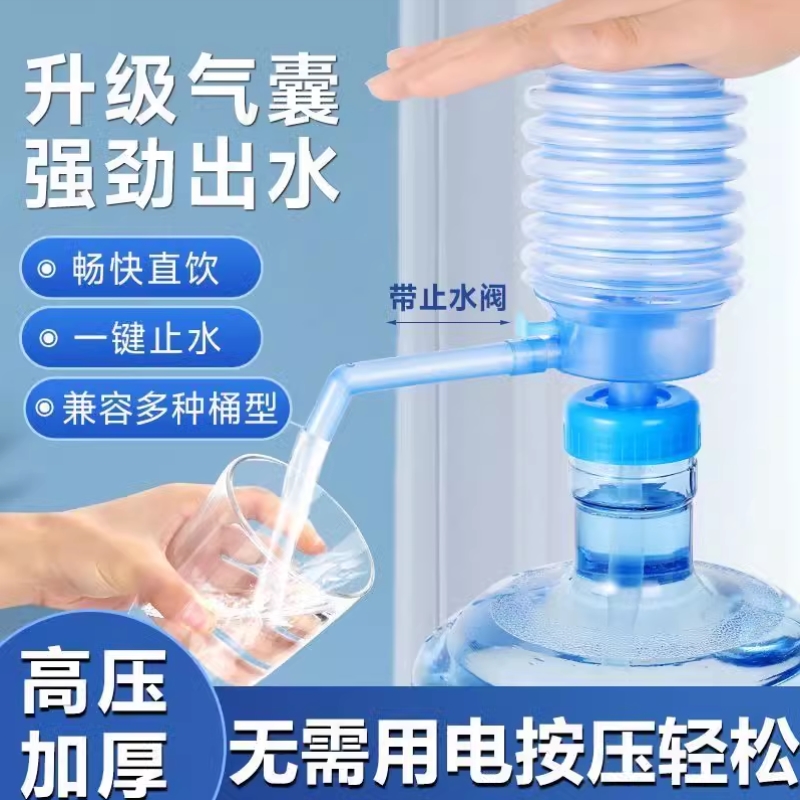 升级气囊
强劲出水

畅快直饮

一键止水

兼容多种桶型

带止水阀

高压
加厚

无需用电按压轻松