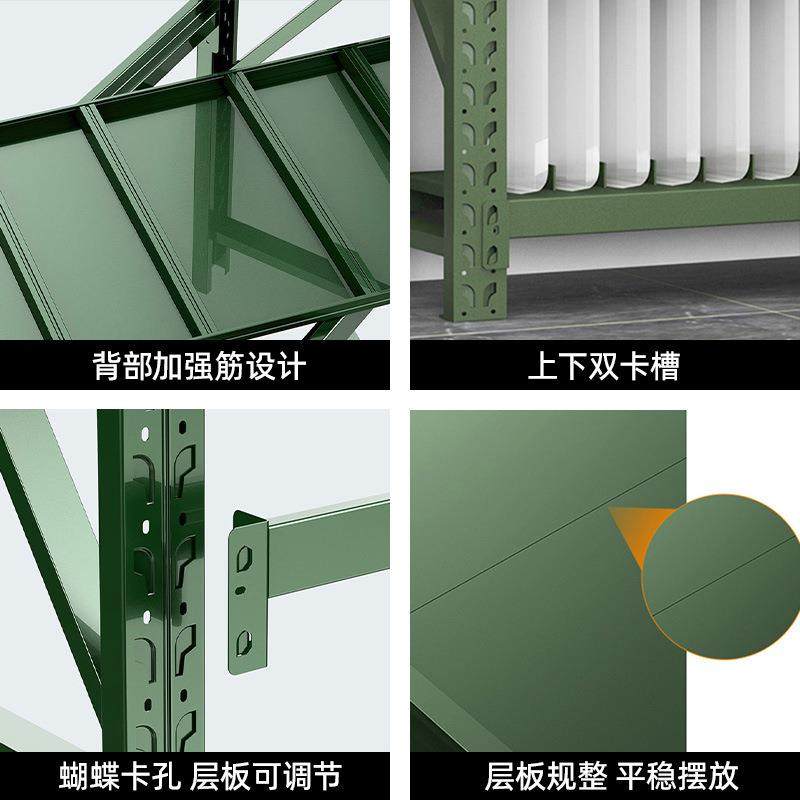 背部加强筋设计

上下双卡槽

蝴蝶卡孔 层板可调节

层板规整 平稳摆放