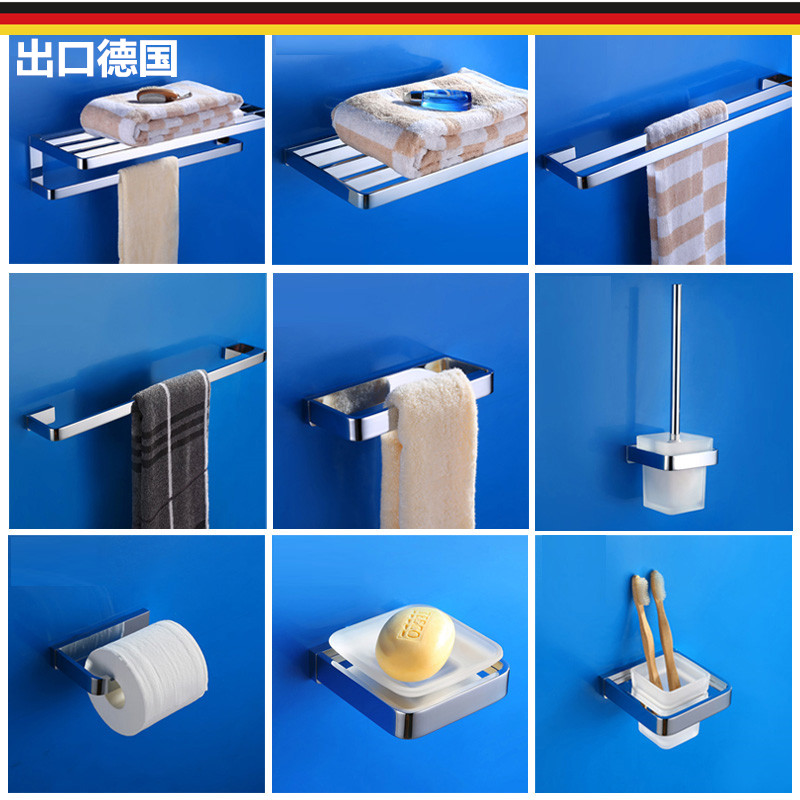 出口德国