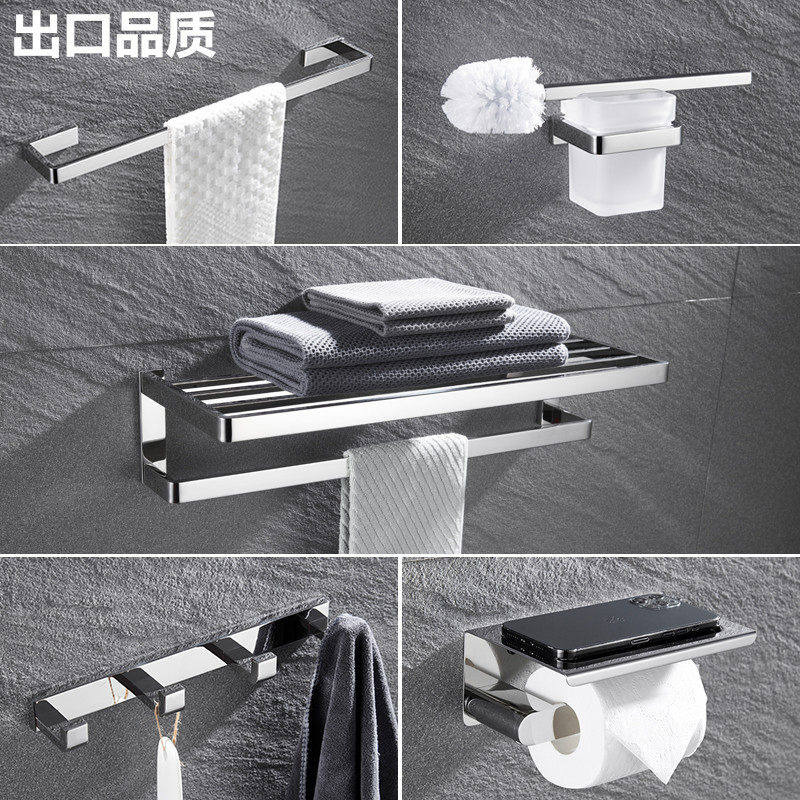 出口品质