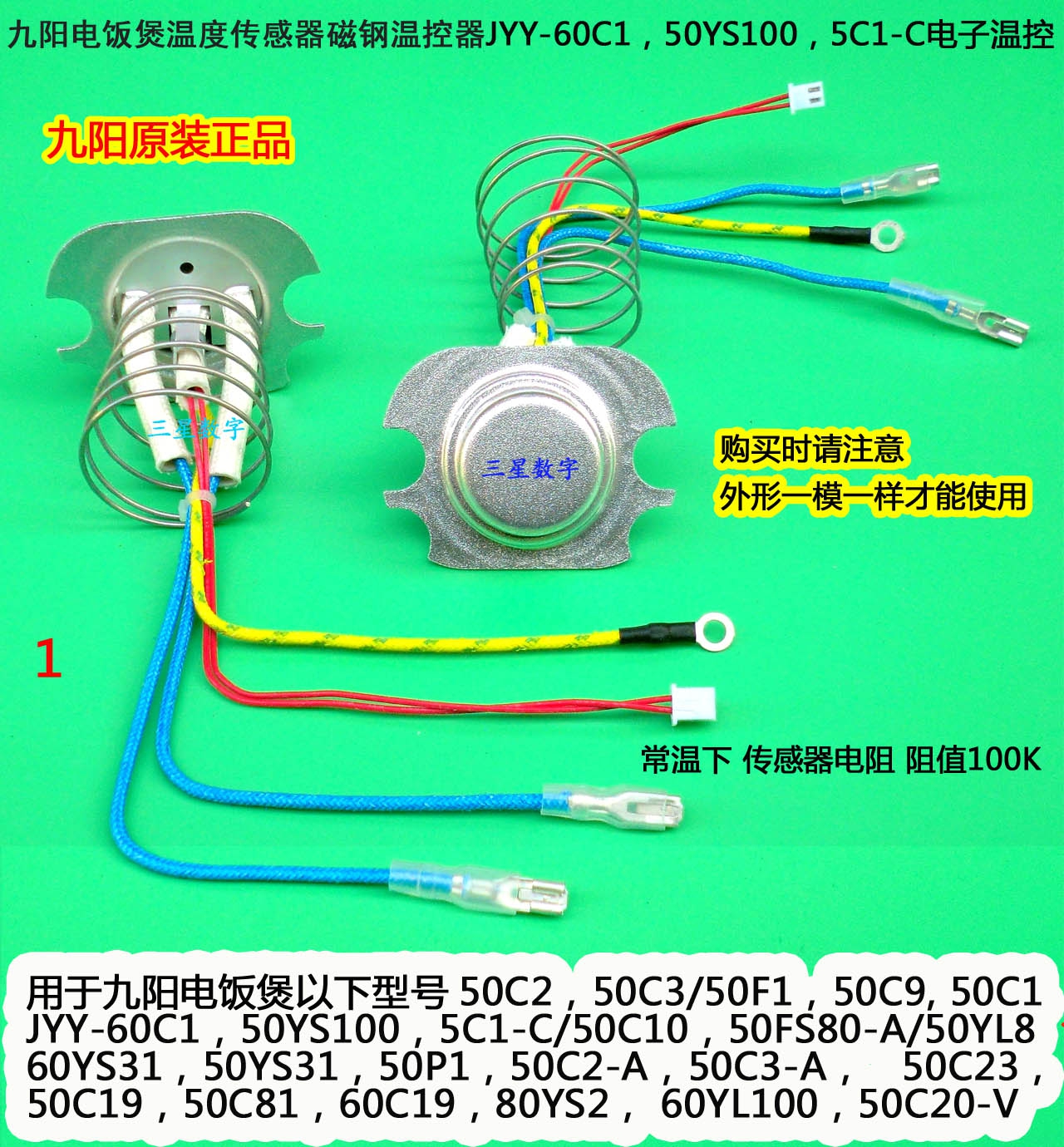 九阳电饭煲温度传感器磁钢温控器JYY-60C1，50YS100，5C1-C电子温控

九阳原装正品

三星数字

三星数字

购买时请注意
外形一模一样才能使用

1

常温下 传感器电阻 阻值100K

用于九阳电饭煲以下型号 50C2，50C3/50F1，50C9, 50C1
JYY-60C1，50YS100，5C1-C/50C10，50FS80-A/50YL8
60YS31，50YS31，50P1，50C2-A，50C3-A， 50C23，
50C19，50C81，60C19，80YS2， 60YL100，50C20-V