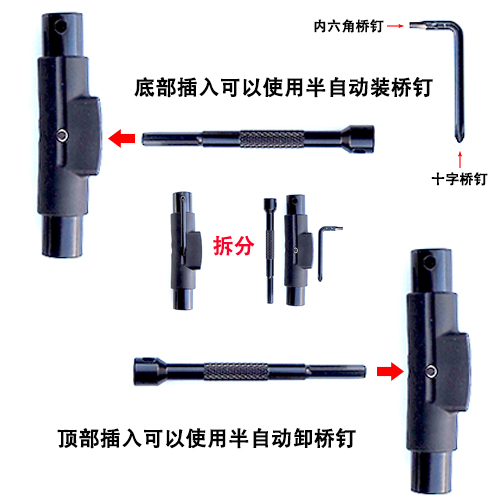 内六角桥钉

底部插入可以使用半自动装桥钉

十字桥钉

拆分

顶部插入可以使用半自动卸桥钉