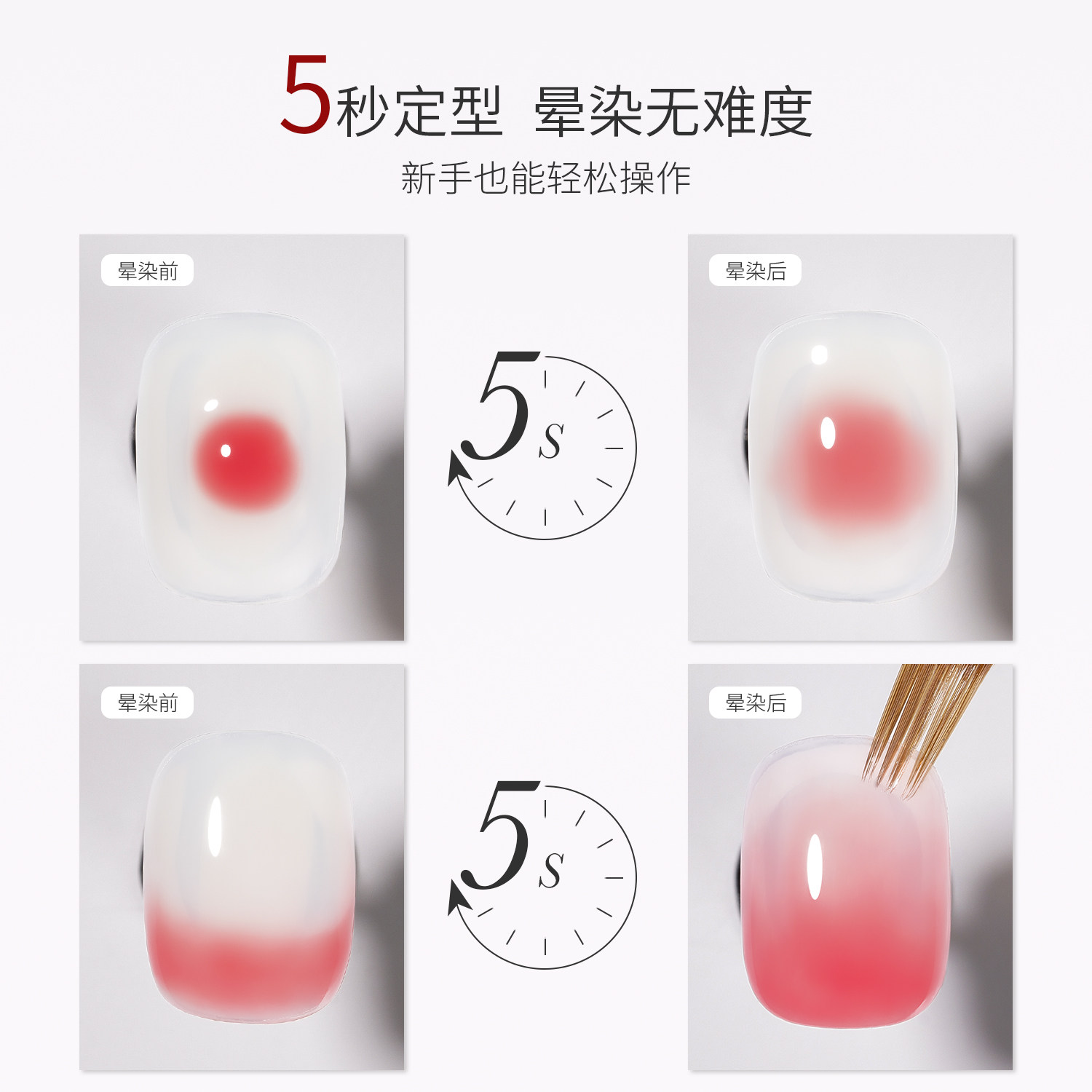 5秒定型 晕染无难度

新手也能轻松操作

晕染前

5s

晕染后

晕染前

5s

晕染后