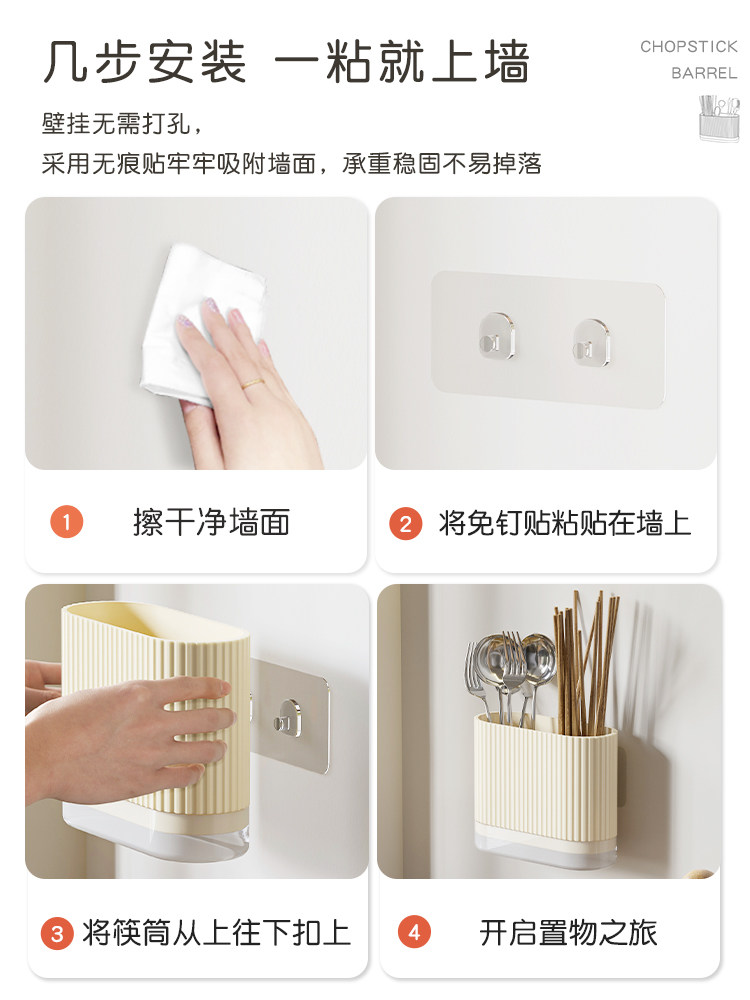 几步安装 一粘就上墙

CHOPSTICK BARREL

壁挂无需打孔，
采用无痕贴牢牢吸附墙面，承重稳固不易掉落

1 擦干净墙面

2 将免钉贴粘贴在墙上

3 将筷筒从上往下扣上

4 开启置物之旅