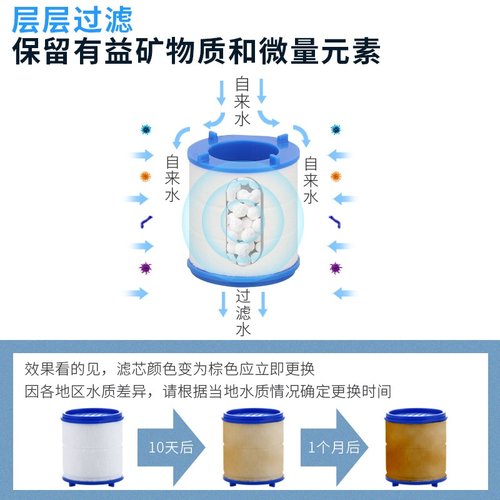 层层过滤
保留有益矿物质和微量元素

自来水

自来水

自来水

过滤水

效果看的见，滤芯颜色变为棕色应立即更换
因各地区水质差异，请根据当地水质情况确定更换时间

10天后

1个月后