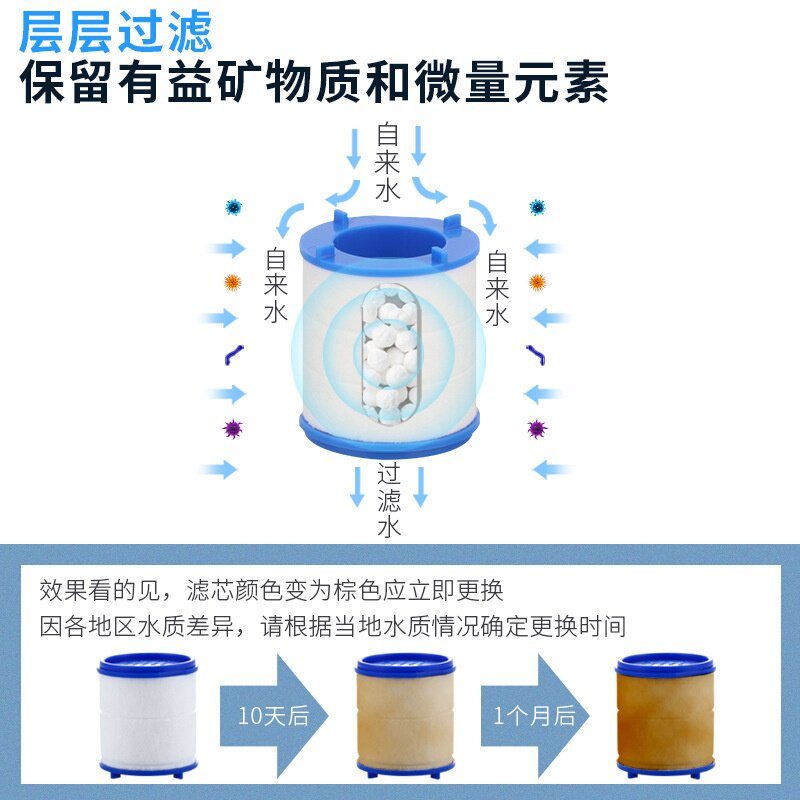 层层过滤
保留有益矿物质和微量元素

自来水

自来水

自来水

过滤水

效果看的见，滤芯颜色变为棕色应立即更换
因各地区水质差异，请根据当地水质情况确定更换时间

10天后

1个月后