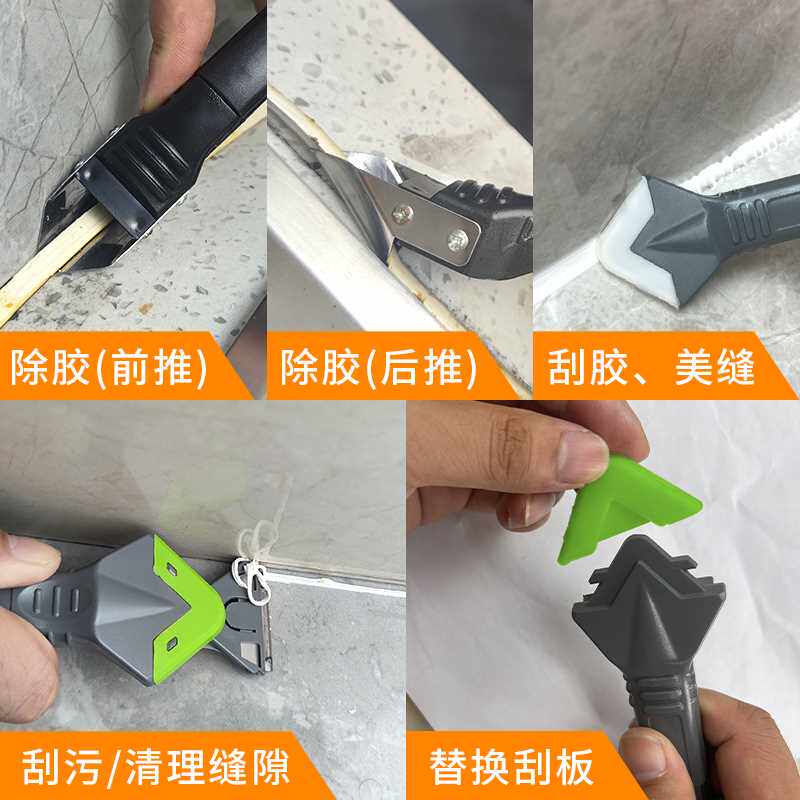 除胶(前推)

除胶(后推)

刮胶、美缝

刮污/清理缝隙

替换刮板