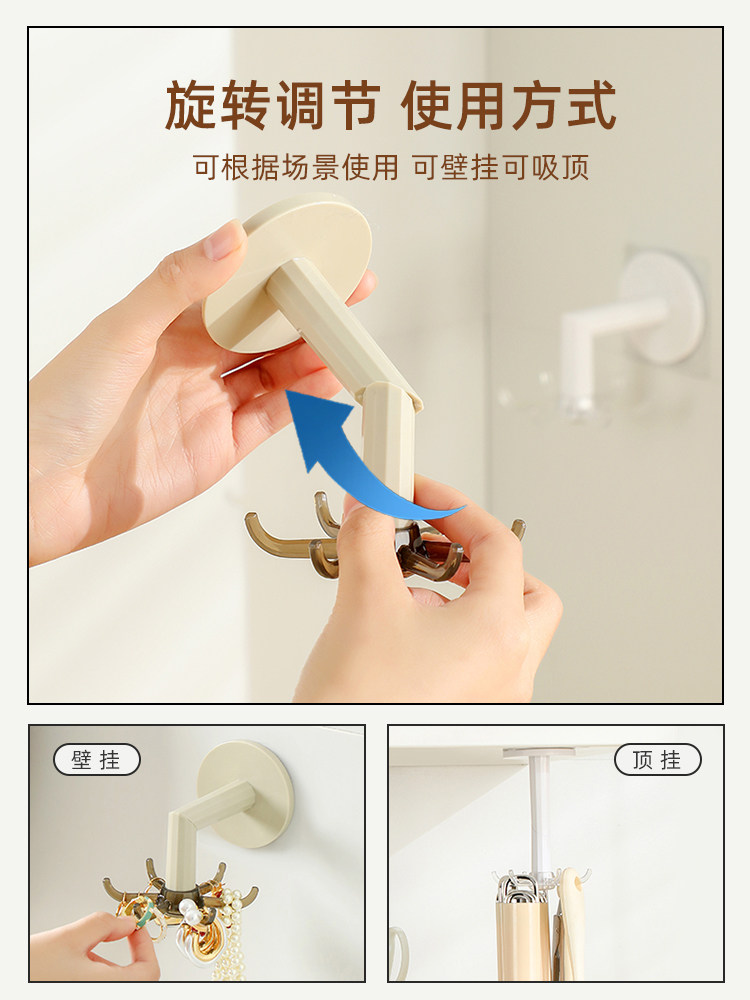 旋转调节 使用方式

可根据场景使用 可壁挂可吸顶

壁挂

顶挂