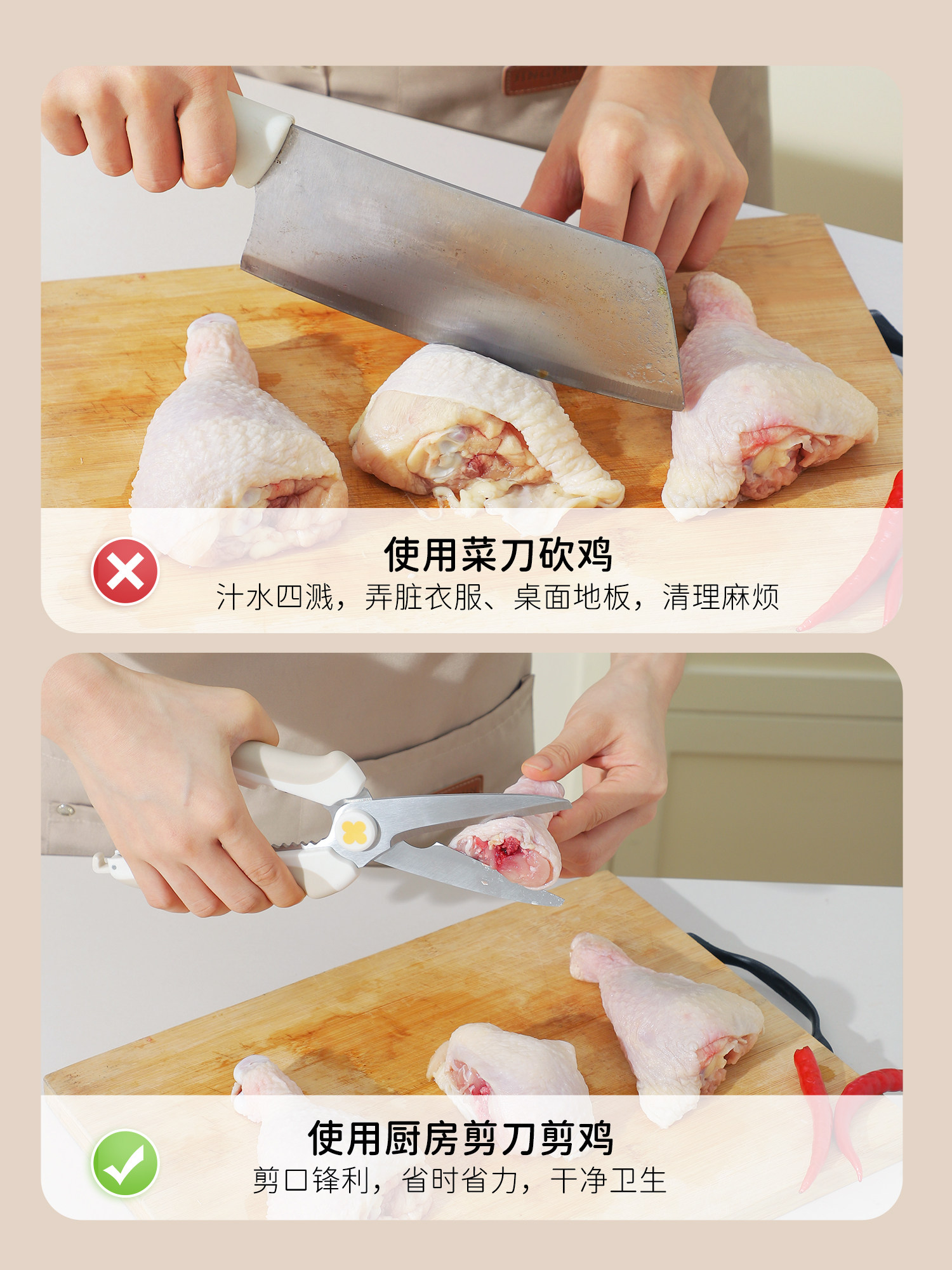 使用菜刀砍鸡
汁水四溅，弄脏衣服、桌面地板，清理麻烦

使用厨房剪刀剪鸡
剪口锋利，省时省力，干净卫生