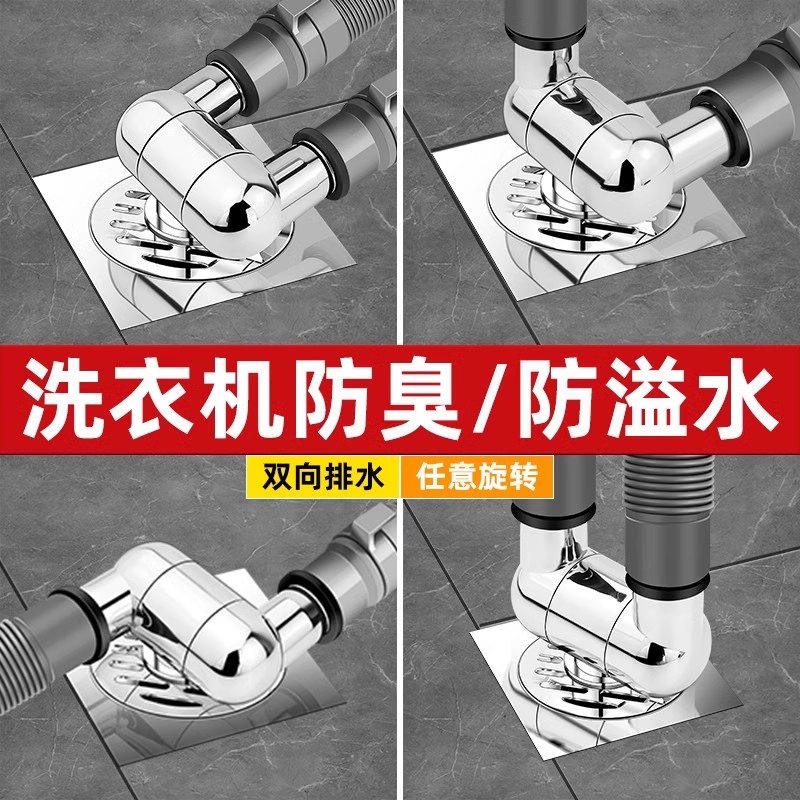 洗衣机防臭/防溢水

双向排水 任意旋转