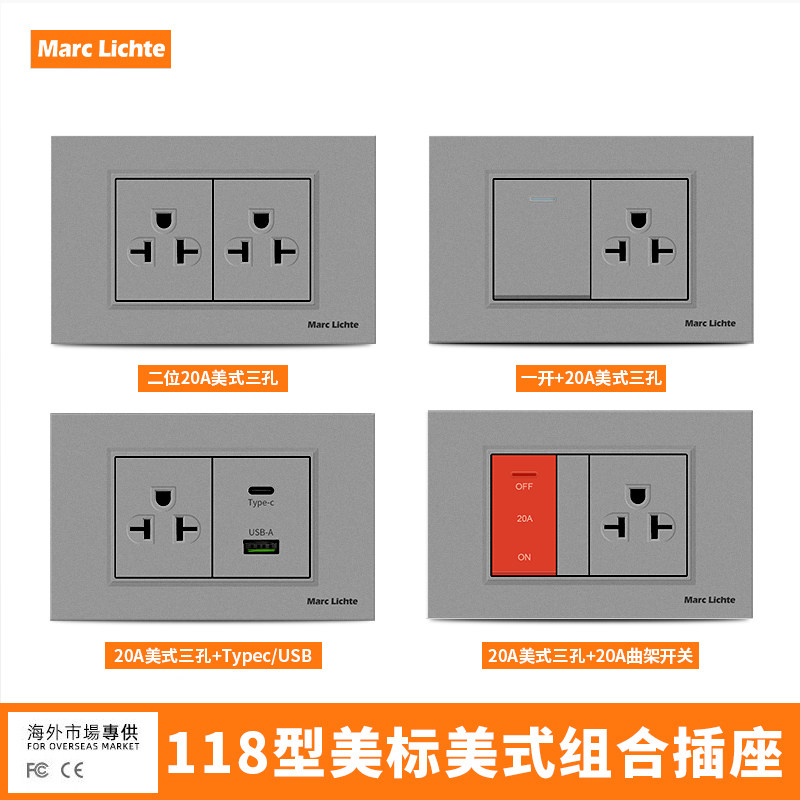 Marc Lichte

Marc Lichte

二位20A美式三孔

Marc Lichte

一开+20A美式三孔

Type-c
USB-A
Marc Lichte

20A美式三孔+Typec/USB

OFF
20A
ON
Marc Lichte

20A美式三孔+20A曲架开关

海外市場專供
FOR OVERSEAS MARKET
FC CE

118型美标美式组合插座