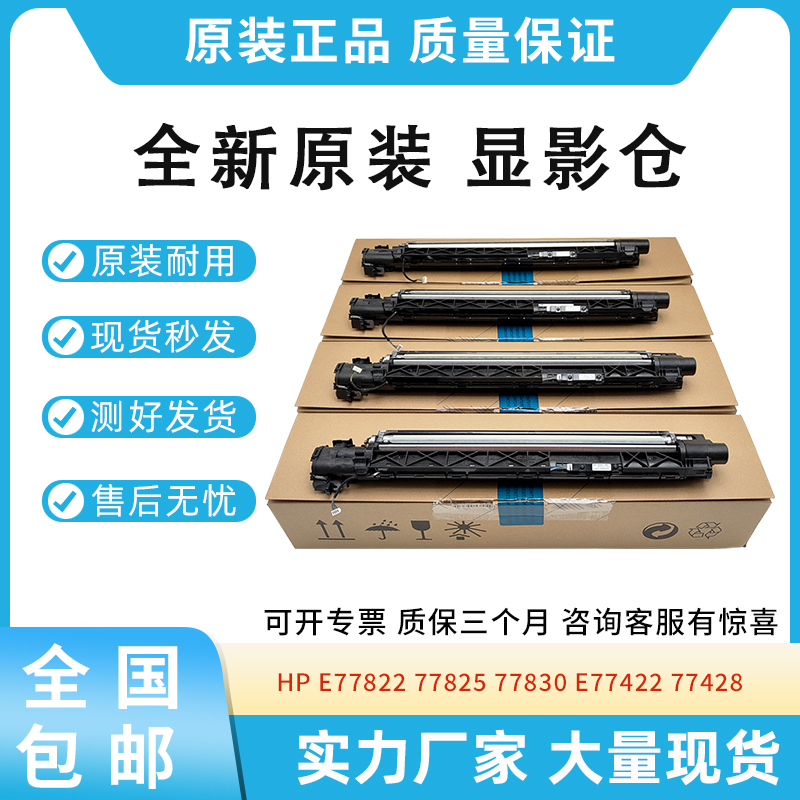 原装正品 质量保证

全新原装 显影仓

原装耐用

现货秒发

测好发货

售后无忧

可开专票 质保三个月 咨询客服有惊喜

全国包邮

HP E77822 77825 77830 E77422 77428

实力厂家 大量现货