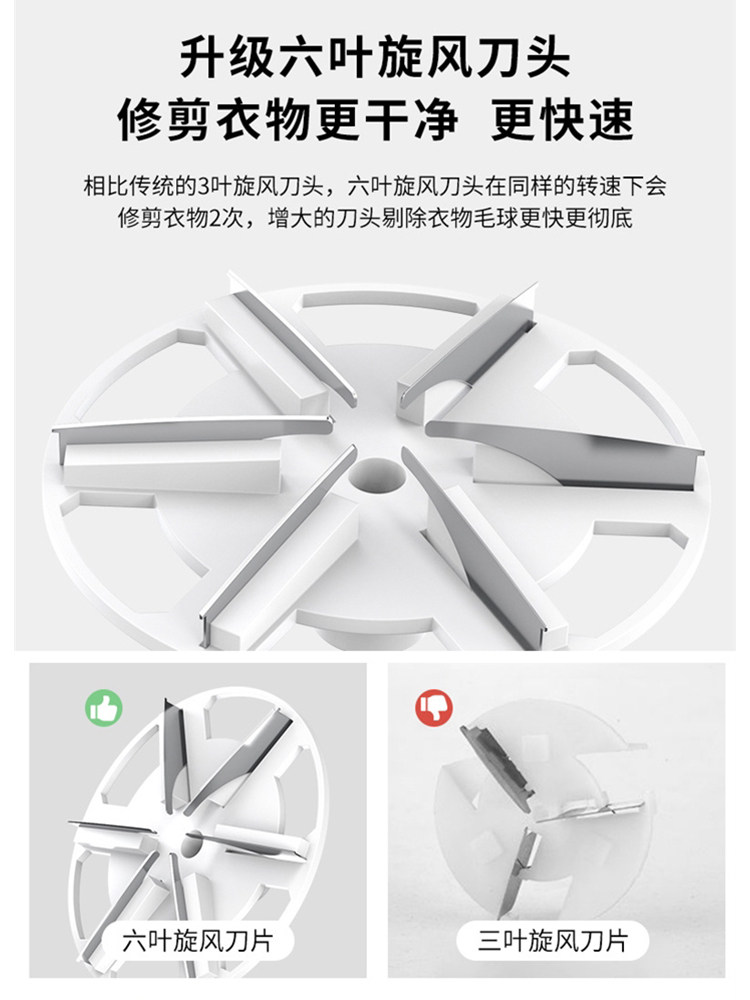 升级六叶旋风刀头
修剪衣物更干净 更快速

相比传统的3叶旋风刀头，六叶旋风刀头在同样的转速下会修剪衣物2次，增大的刀头剔除衣物毛球更快更彻底

六叶旋风刀片

三叶旋风刀片