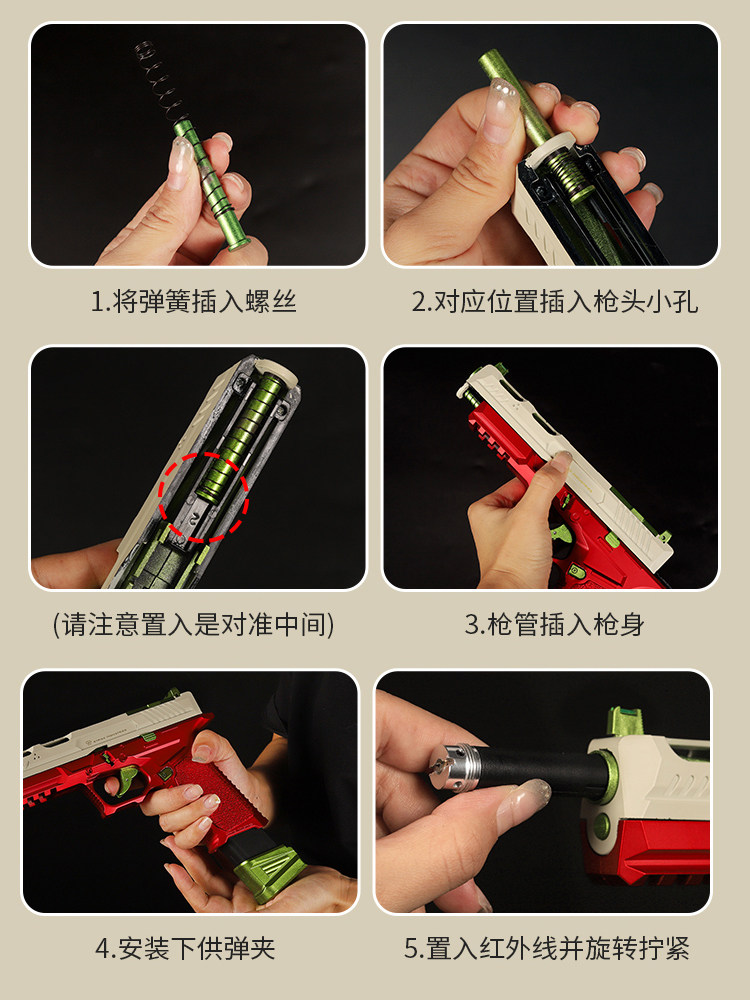 1.将弹簧插入螺丝

2.对应位置插入枪头小孔

(请注意置入是对准中间)

3.枪管插入枪身

4.安装下供弹夹

5.置入红外线并旋转拧紧