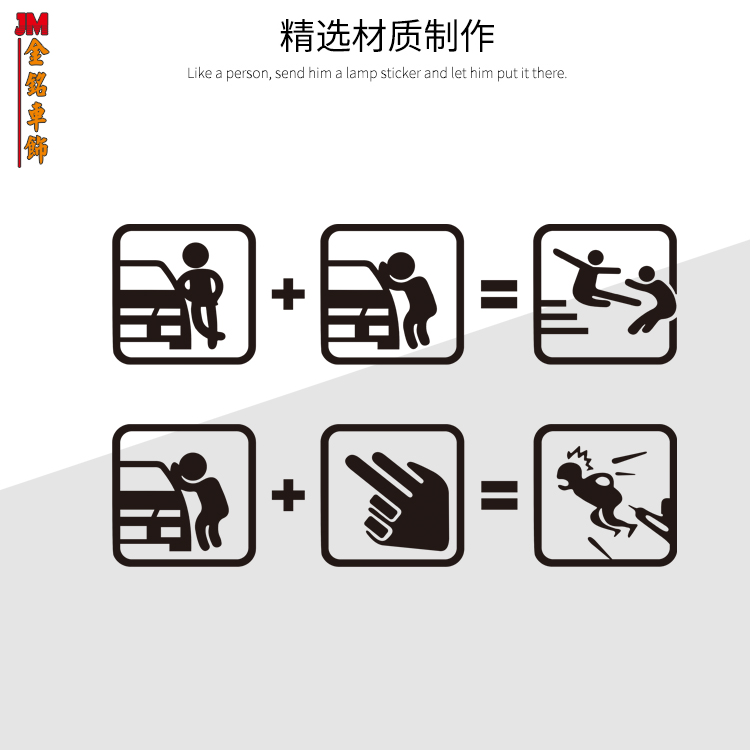 JM
金銘車飾

精选材质制作

Like a person, send him a lamp sticker and let him put it there.

+ =

+ =