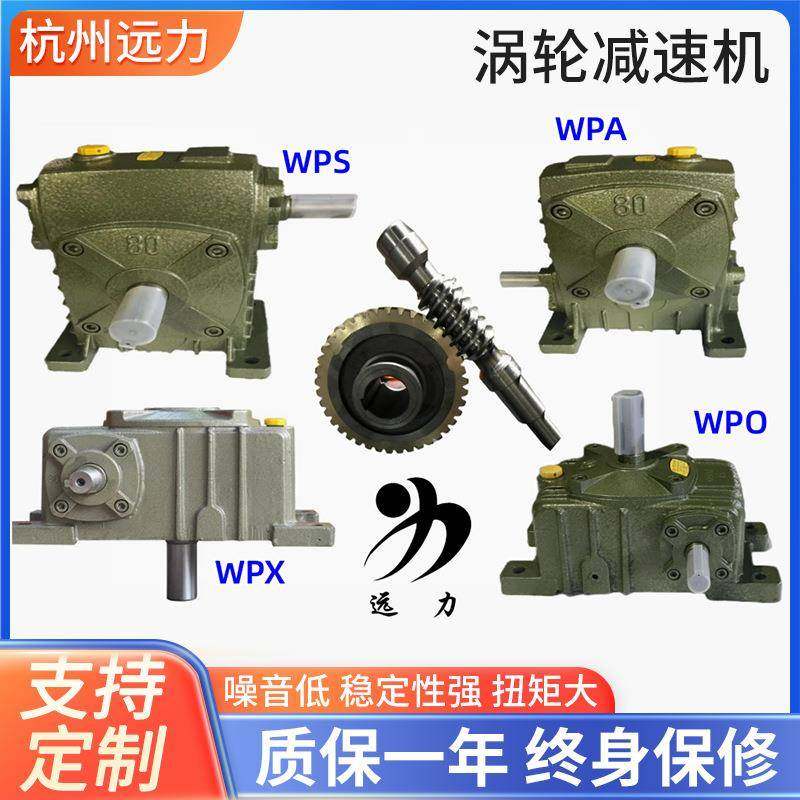 杭州远力

涡轮减速机

WPS

80

WPA

80

WPO

WPX

远 力

支持定制

噪音低 稳定性强 扭矩大

质保一年 终身保修