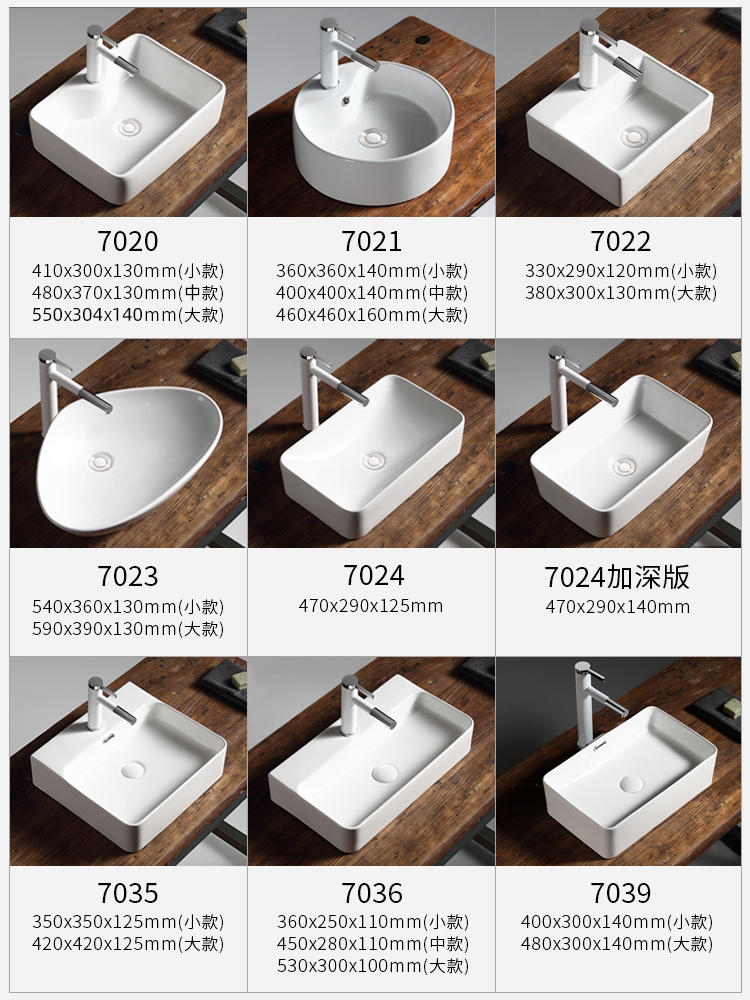 7020
410x300x130mm(小款)
480x370x130mm(中款)
550x304x140mm(大款)

7021
360x360x140mm(小款)
400x400x140mm(中款)
460x460x160mm(大款)

7022
330x290x120mm(小款)
380x300x130mm(大款)

7023
540x360x130mm(小款)
590x390x130mm(大款)

7024
470x290x125mm

7024加深版
470x290x140mm

7035
350x350x125mm(小款)
420x420x125mm(大款)

7036
360x250x110mm(小款)
450x280x110mm(中款)
530x300x100mm(大款)

7039
400x300x140mm(小款)
480x300x140mm(大款)