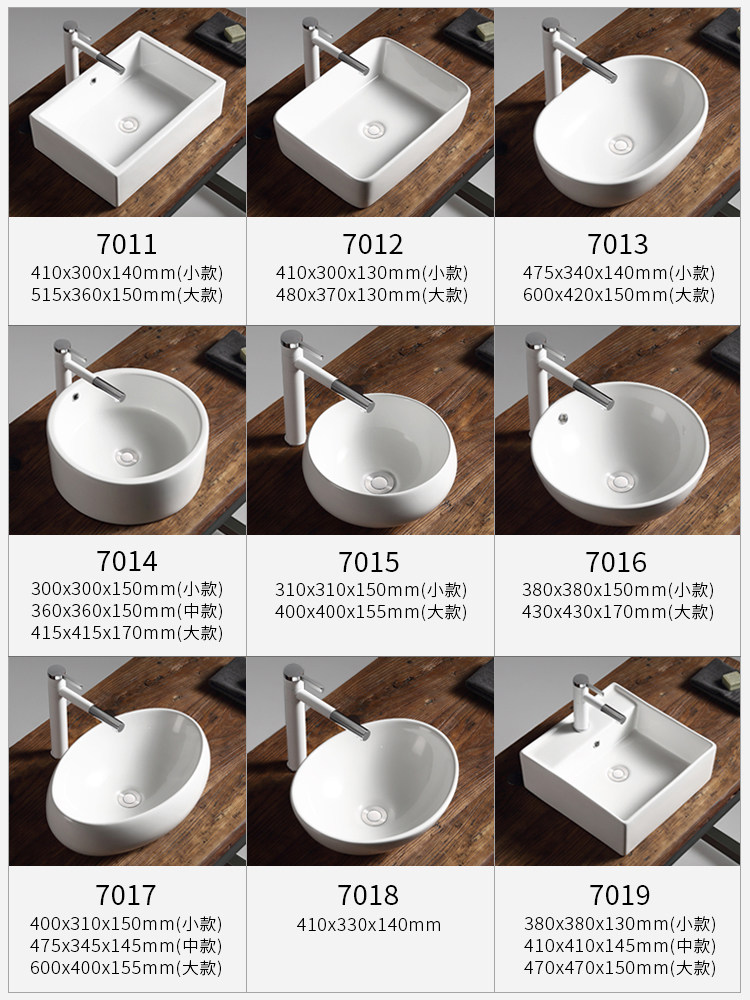 7011
410x300x140mm(小款)
515x360x150mm(大款)

7012
410x300x130mm(小款)
480x370x130mm(大款)

7013
475x340x140mm(小款)
600x420x150mm(大款)

7014
300x300x150mm(小款)
360x360x150mm(中款)
415x415x170mm(大款)

7015
310x310x150mm(小款)
400x400x155mm(大款)

7016
380x380x150mm(小款)
430x430x170mm(大款)

7017
400x310x150mm(小款)
475x345x145mm(中款)
600x400x155mm(大款)

7018
410x330x140mm

7019
380x380x130mm(小款)
410x410x145mm(中款)
470x470x150mm(大款)