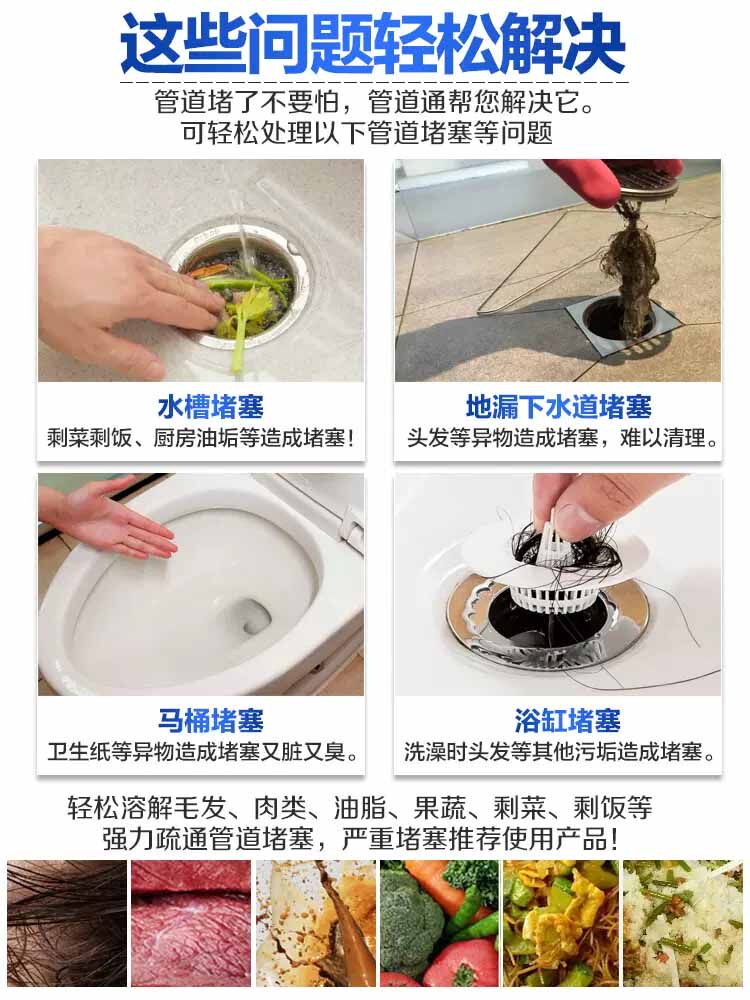 这些问题轻松解决

管道堵了不要怕，管道通帮您解决它。
可轻松处理以下管道堵塞等问题

水槽堵塞
剩菜剩饭、厨房油垢等造成堵塞！

地漏下水道堵塞
头发等异物造成堵塞，难以清理。

马桶堵塞
卫生纸等异物造成堵塞又脏又臭。

浴缸堵塞
洗澡时头发等其他污垢造成堵塞。

轻松溶解毛发、肉类、油脂、果蔬、剩菜、剩饭等
强力疏通管道堵塞，严重堵塞推荐使用产品！