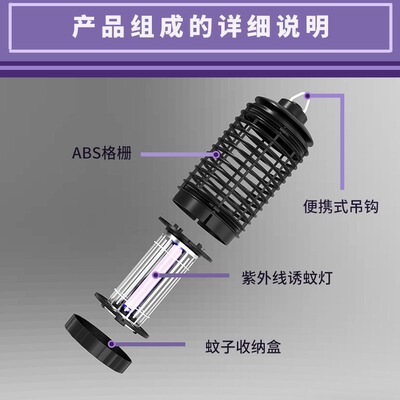 产品组成的详细说明

ABS格栅

便携式吊钩

紫外线诱蚊灯

蚊子收纳盒