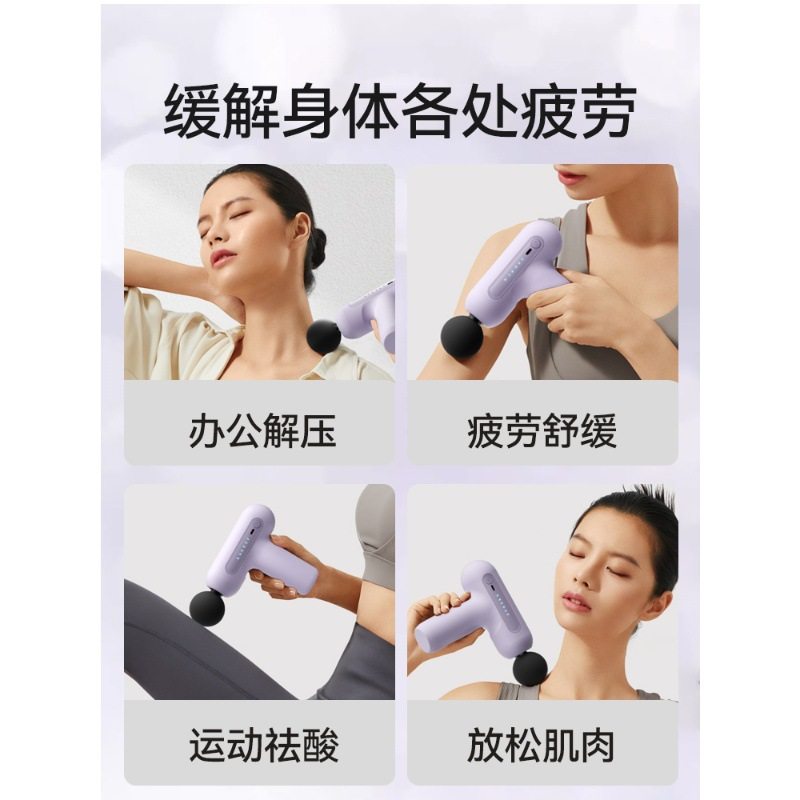 缓解身体各处疲劳

办公解压

疲劳舒缓

运动祛酸

放松肌肉