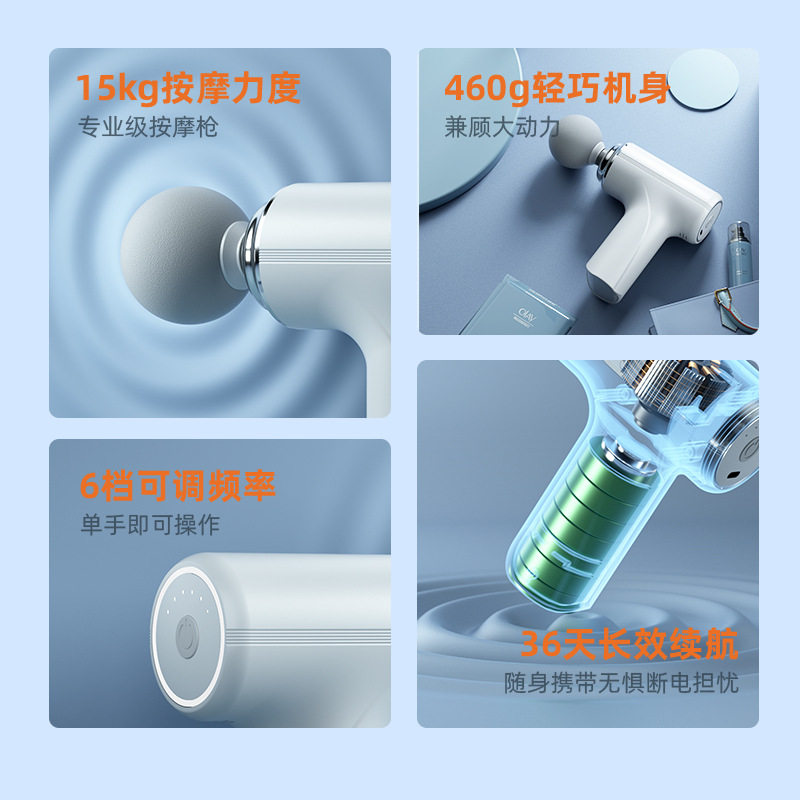 15kg按摩力度
专业级按摩枪

460g轻巧机身
兼顾大动力

6档可调频率
单手即可操作

36天长效续航
随身携带无惧断电担忧