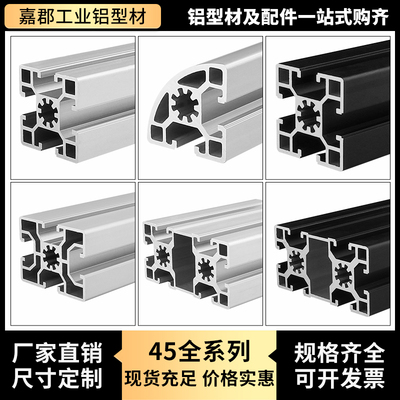 嘉郡工业铝型材

铝型材及配件一站式购齐

厂家直销
尺寸定制

45全系列
现货充足 价格实惠

规格齐全
可开发票